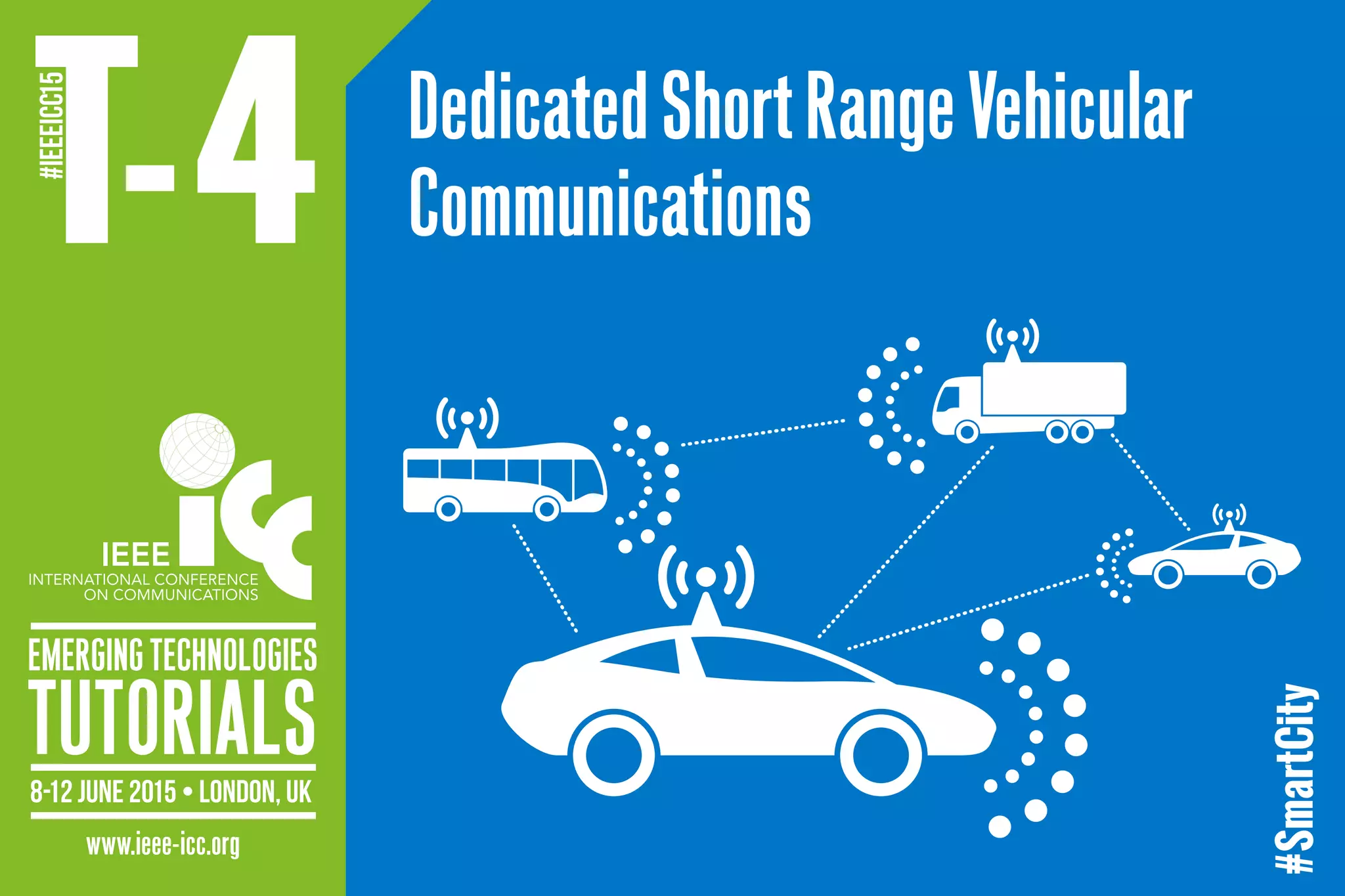 #IEEEICC15

T-4

Dedicated Short Range Vehicular Communications

IEEE icc

INTERNATIONAL CONFERENCE ON COMMUNICATIONS

EMERGING TECHNOLOGIES

TUTORIALS

8-12 JUNE 2015 • LONDON, UK

www.ieee-icc.org

#SmartCity