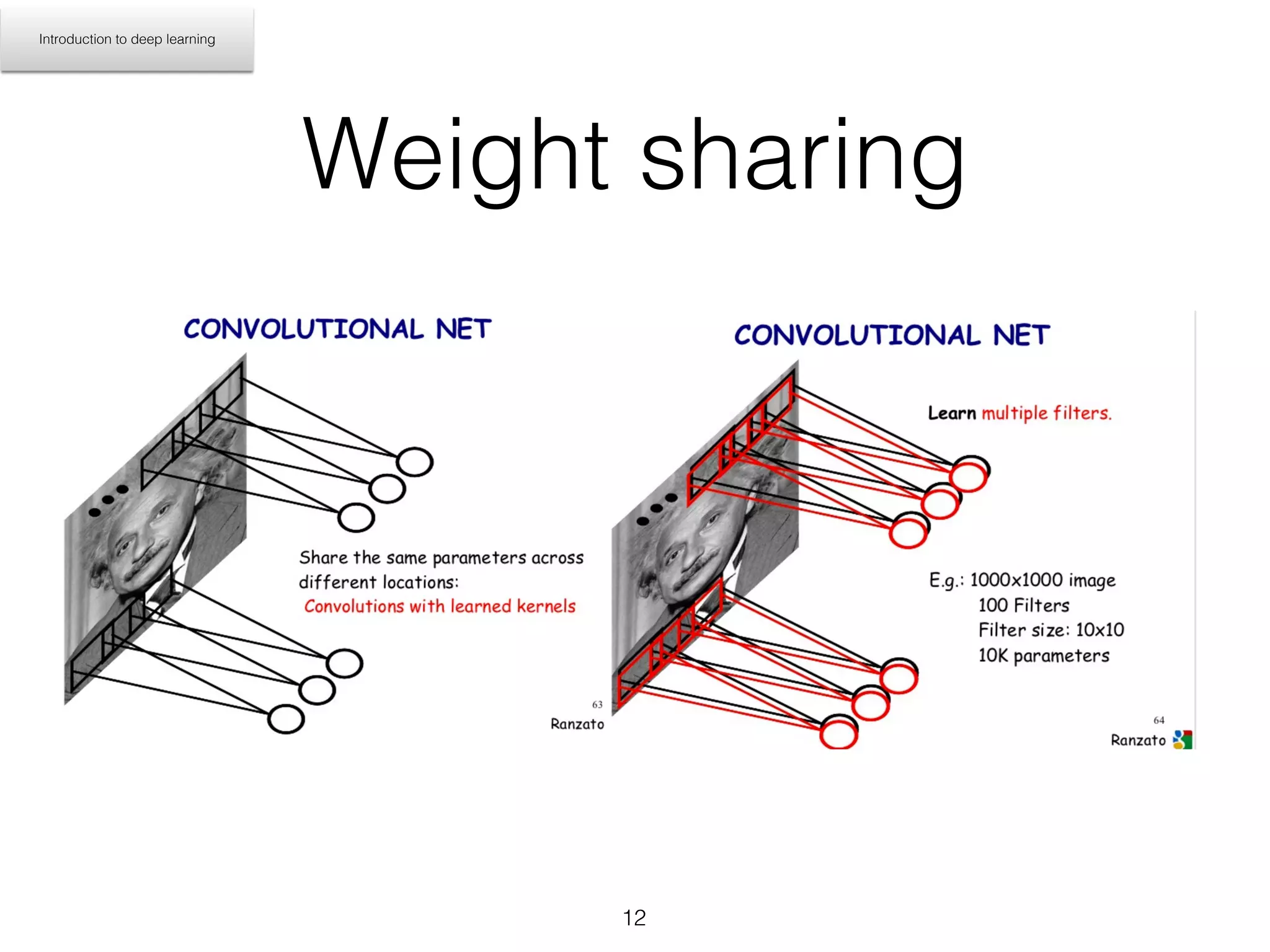 Introduction to deep learning

Weight sharing

CONVOLUTIONAL NET

Share the same parameters across different locations:
Convolutions with learned kernels

63
Ranzato

CONVOLUTIONAL NET

Learn multiple filters.

E.g.: 1000x1000 image
100 Filters
Filter size: 10x10
10K parameters

64
Ranzato

12