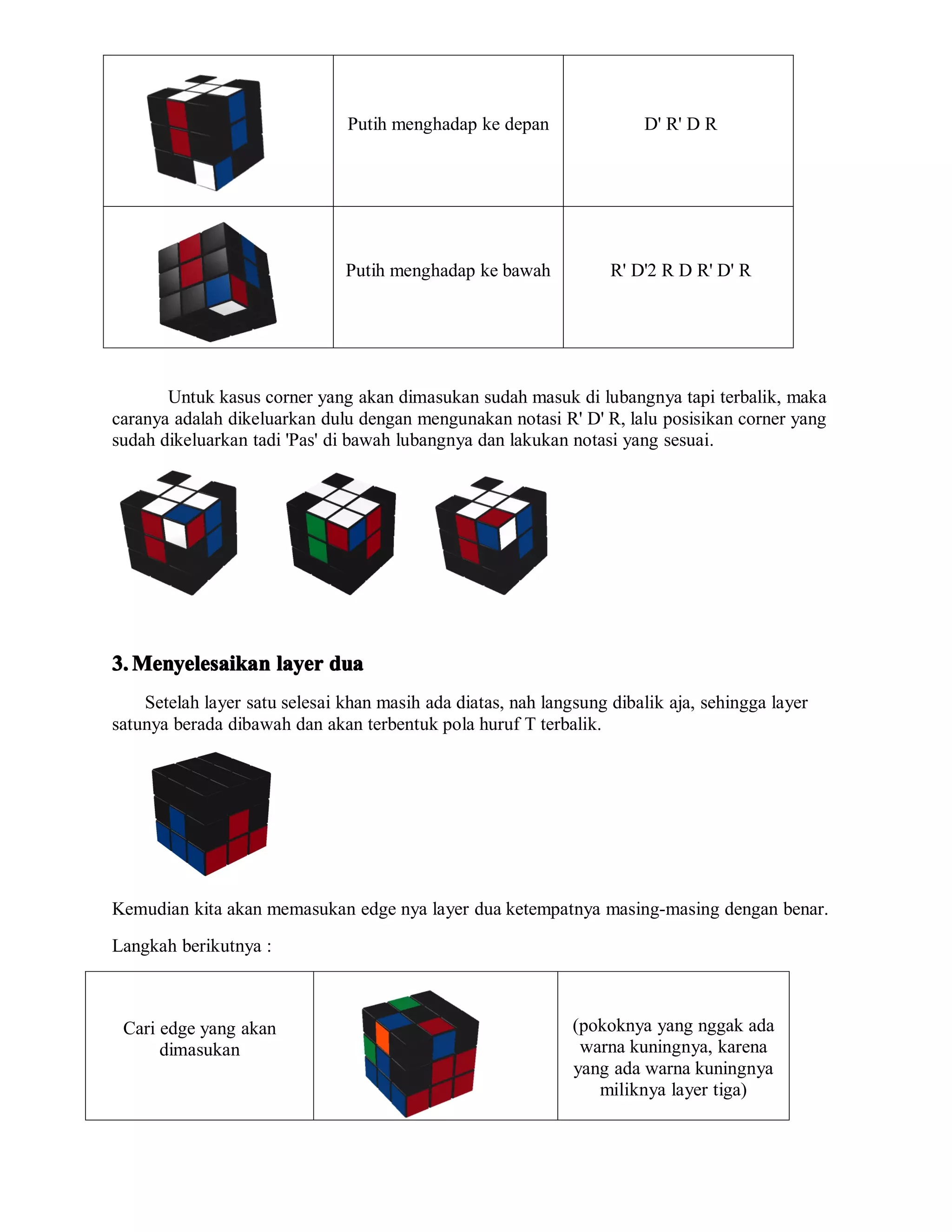 |  | Putih menghadap ke depan | D' R' D R |
|---|---|---|
|  | Putih menghadap ke bawah | R' D'2 R D R' D' R |

Untuk kasus corner yang akan dimasukan sudah masuk di lubangnya tapi terbalik, maka caranya adalah dikeluarkan dulu dengan mengunakan notasi R' D' R, lalu posisikan corner yang sudah dikeluarkan tadi 'Pas' di bawah lubangnya dan lakukan notasi yang sesuai.

3. Menyelesaikan layer dua

Setelah layer satu selesai khan masih ada diatas, nah langsung dibalik aja, sehingga layer satunya berada dibawah dan akan terbentuk pola huruf T terbalik.

Kemudian kita akan memasukan edge nya layer dua ketempatnya masing-masing dengan benar.

Langkah berikutnya :

| Cari edge yang akan dimasukan |  | (pokoknya yang nggak ada warna kuningnya, karena yang ada warna kuningnya miliknya layer tiga) |
|---|---|---|