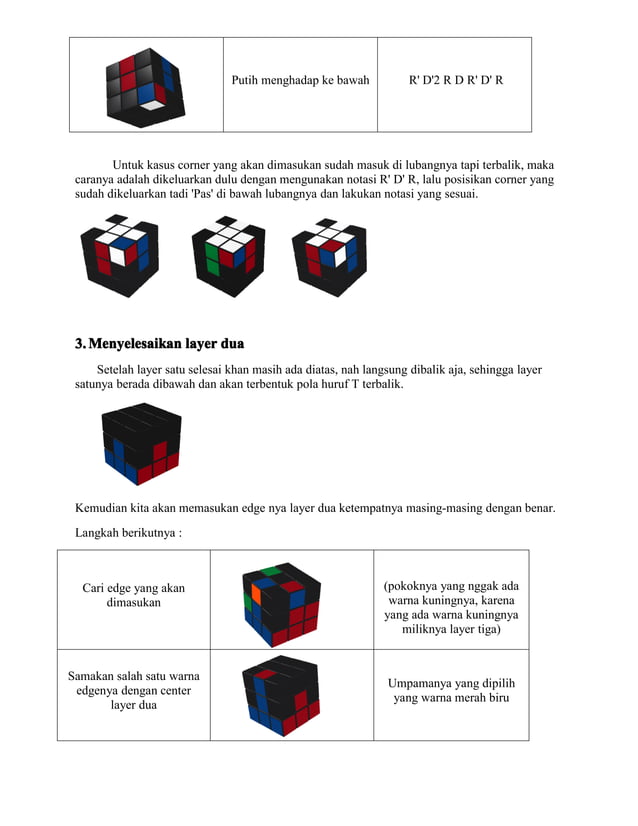 |  | Putih menghadap ke bawah | R' D'2 R D R' D' R |
|---|---|---|

Untuk kasus corner yang akan dimasukan sudah masuk di lubangnya tapi terbalik, maka caranya adalah dikeluarkan dulu dengan mengunakan notasi R' D' R, lalu posisikan corner yang sudah dikeluarkan tadi 'Pas' di bawah lubangnya dan lakukan notasi yang sesuai.

3. Menyelesaikan layer dua

Setelah layer satu selesai khan masih ada diatas, nah langsung dibalik aja, sehingga layer satunya berada dibawah dan akan terbentuk pola huruf T terbalik.

Kemudian kita akan memasukan edge nya layer dua ketempatnya masing-masing dengan benar.

Langkah berikutnya :

| Cari edge yang akan dimasukan |  | (pokoknya yang nggak ada warna kuningnya, karena yang ada warna kuningnya miliknya layer tiga) |
|---|---|---|
| Samakan salah satu warna edgenya dengan center layer dua |  | Umpamanya yang dipilih yang warna merah biru |