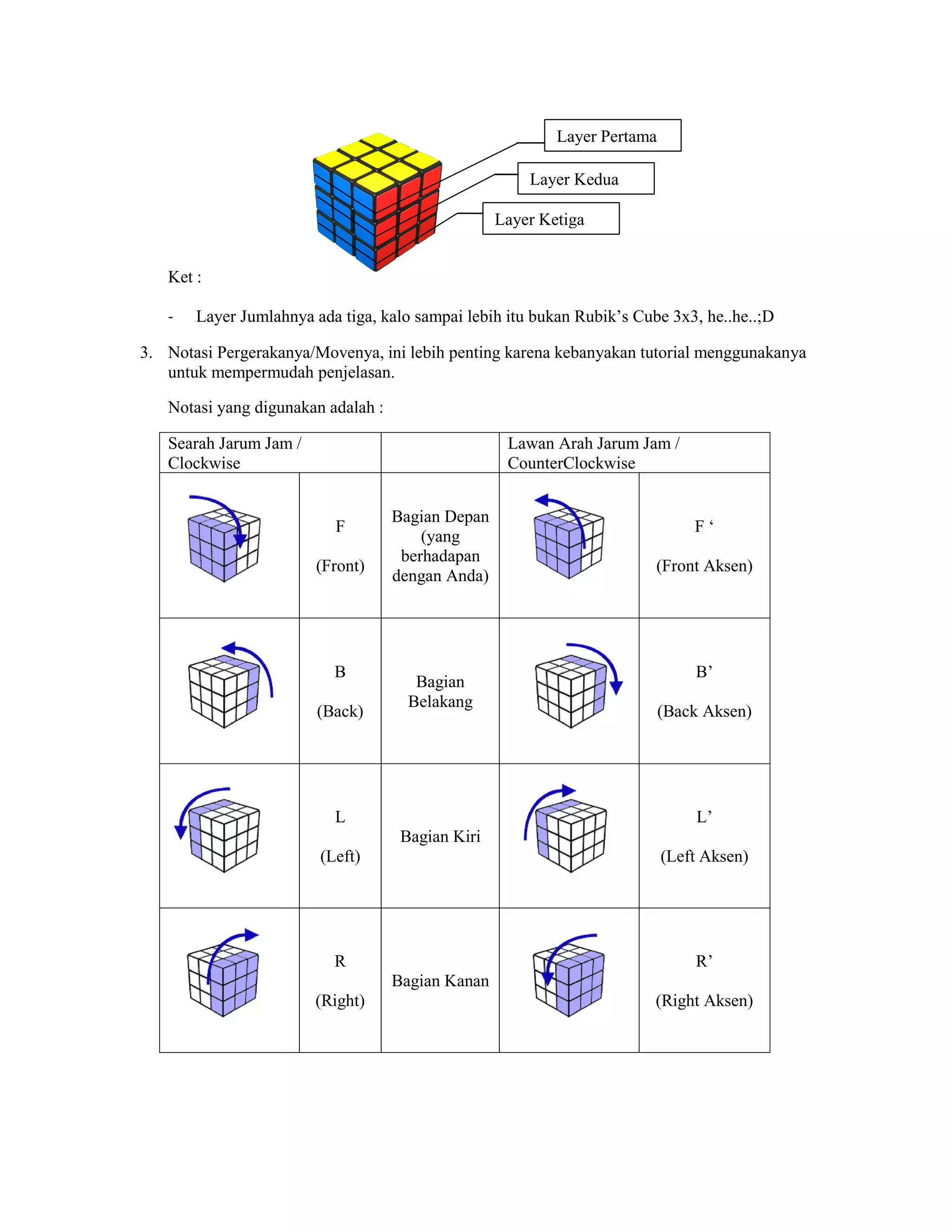 Layer Pertama

Layer Kedua

Layer Ketiga

Ket :

- Layer Jumlahnya ada tiga, kalo sampai lebih itu bukan Rubik’s Cube 3x3, he..he..;D

3. Notasi Pergerakanya/Movenya, ini lebih penting karena kebanyakan tutorial menggunakanya untuk mempermudah penjelasan.

Notasi yang digunakan adalah :

| Searah Jarum Jam / Clockwise | | | Lawan Arah Jarum Jam / CounterClockwise | |
|---|---|---|---|---|
| | F (Front) | Bagian Depan (yang berhadapan dengan Anda) | | F ‘ (Front Aksen) |
| | B (Back) | Bagian Belakang | | B’ (Back Aksen) |
| | L (Left) | Bagian Kiri | | L’ (Left Aksen) |
| | R (Right) | Bagian Kanan | | R’ (Right Aksen) |