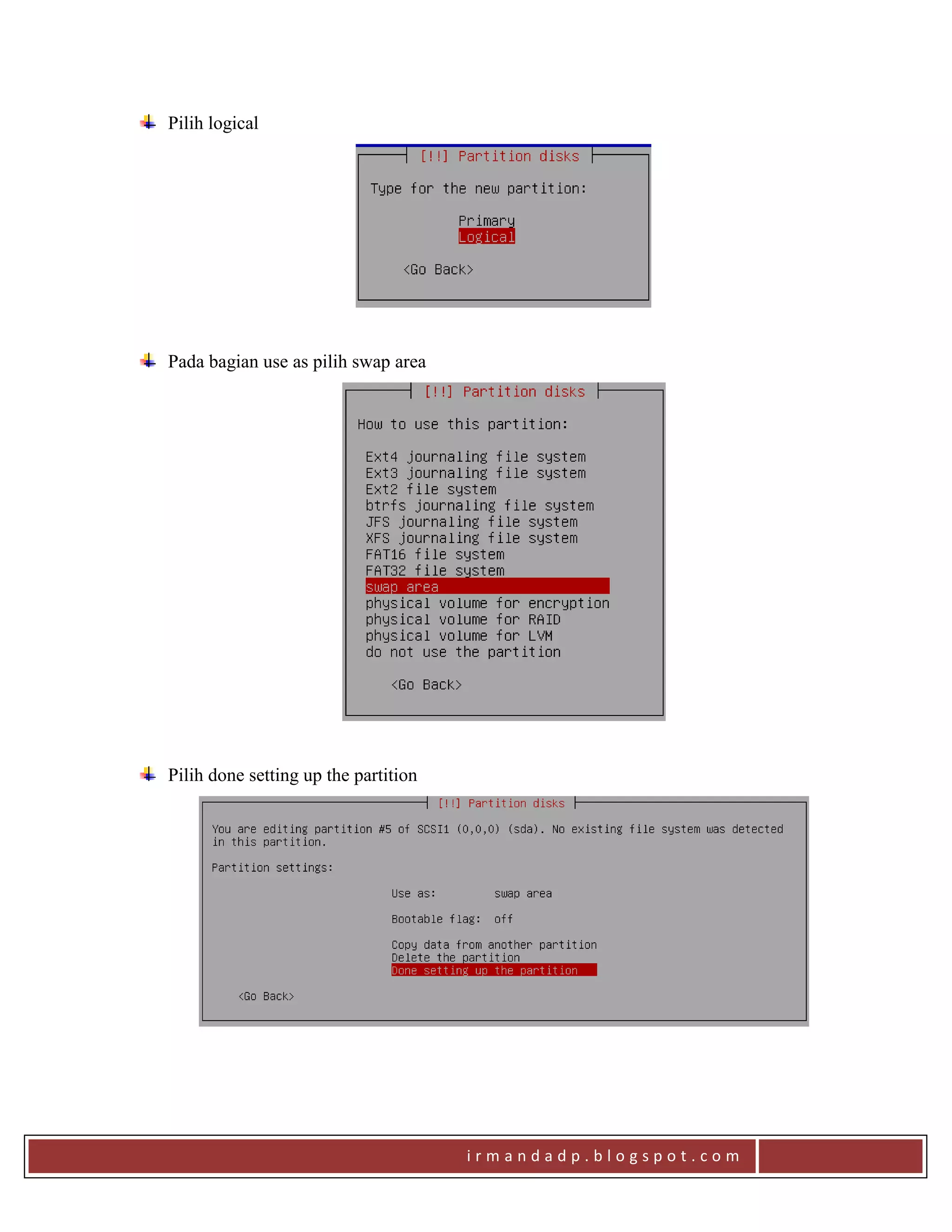 Pilih logical

[!!] Partition disks

Type for the new partition:

Primary
Logical

<Go Back>

Pada bagian use as pilih swap area

[!!] Partition disks

How to use this partition:

Ext4 journaling file system
Ext3 journaling file system
Ext2 file system
btrfs journaling file system
JFS journaling file system
XFS journaling file system
FAT16 file system
FAT32 file system
swap area
physical volume for encryption
physical volume for RAID
physical volume for LVM
do not use the partition

<Go Back>

Pilih done setting up the partition

[!!] Partition disks

You are editing partition #5 of SCSI1 (0,0,0) (sda). No existing file system was detected in this partition.

Partition settings:

Use as: swap area

Bootable flag: off

Copy data from another partition
Delete the partition
Done setting up the partition

<Go Back>

irmandadp.blogspot.com