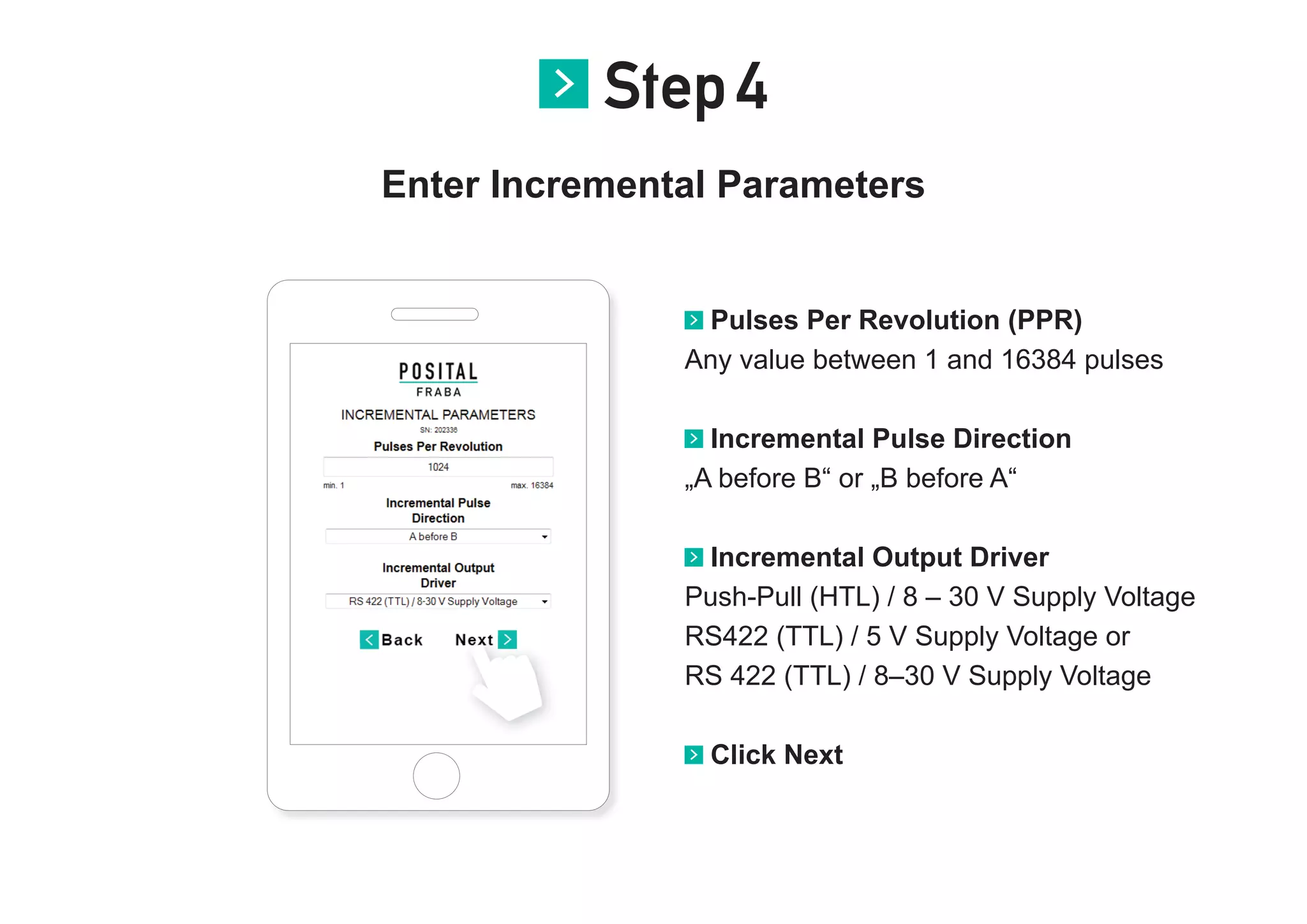 Step 4

Enter Incremental Parameters

POSITAL
FRABA

INCREMENTAL PARAMETERS
SN: 202336

Pulses Per Revolution
1024
min. 1
max. 16384

Incremental Pulse Direction
A before B

Incremental Output Driver
RS 422 (TTL) / 8-30 V Supply Voltage

Back
Next

Pulses Per Revolution (PPR)
Any value between 1 and 16384 pulses

Incremental Pulse Direction
„A before B“ or „B before A“

Incremental Output Driver
Push-Pull (HTL) / 8 – 30 V Supply Voltage
RS422 (TTL) / 5 V Supply Voltage or
RS 422 (TTL) / 8–30 V Supply Voltage

Click Next