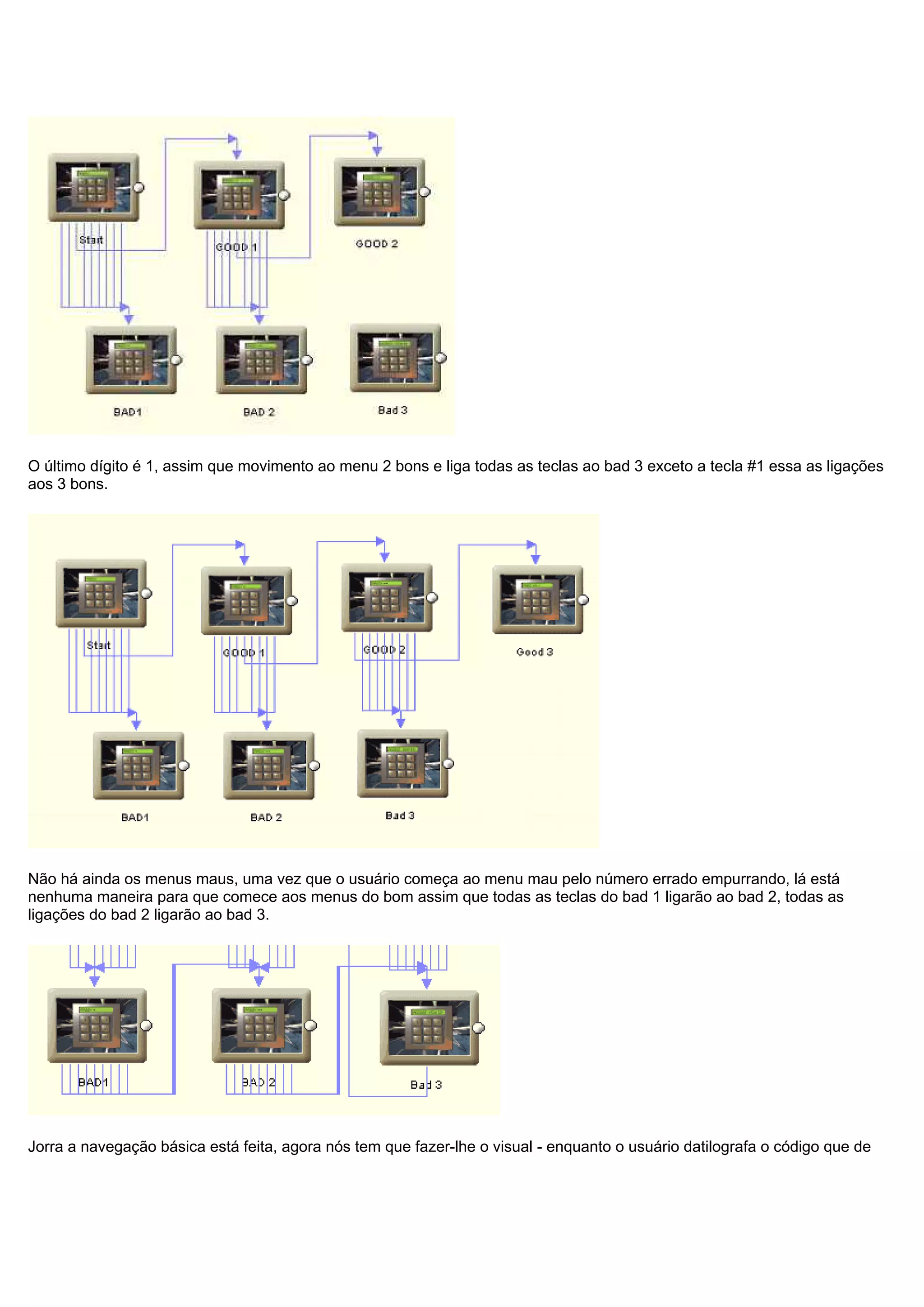 Start

GOOD 1

GOOD 2

BAD1

BAD 2

Bad 3

O último dígito é 1, assim que movimento ao menu 2 bons e liga todas as teclas ao bad 3 exceto a tecla #1 essa as ligações aos 3 bons.

Start

GOOD 1

GOOD 2

Good 3

BAD1

BAD 2

Bad 3

Não há ainda os menus maus, uma vez que o usuário começa ao menu mau pelo número errado empurrando, lá está nenhuma maneira para que comece aos menus do bom assim que todas as teclas do bad 1 ligarão ao bad 2, todas as ligações do bad 2 ligarão ao bad 3.

BAD1

BAD 2

Bad 3

Jorra a navegação básica está feita, agora nós tem que fazer-lhe o visual - enquanto o usuário datilografa o código que de