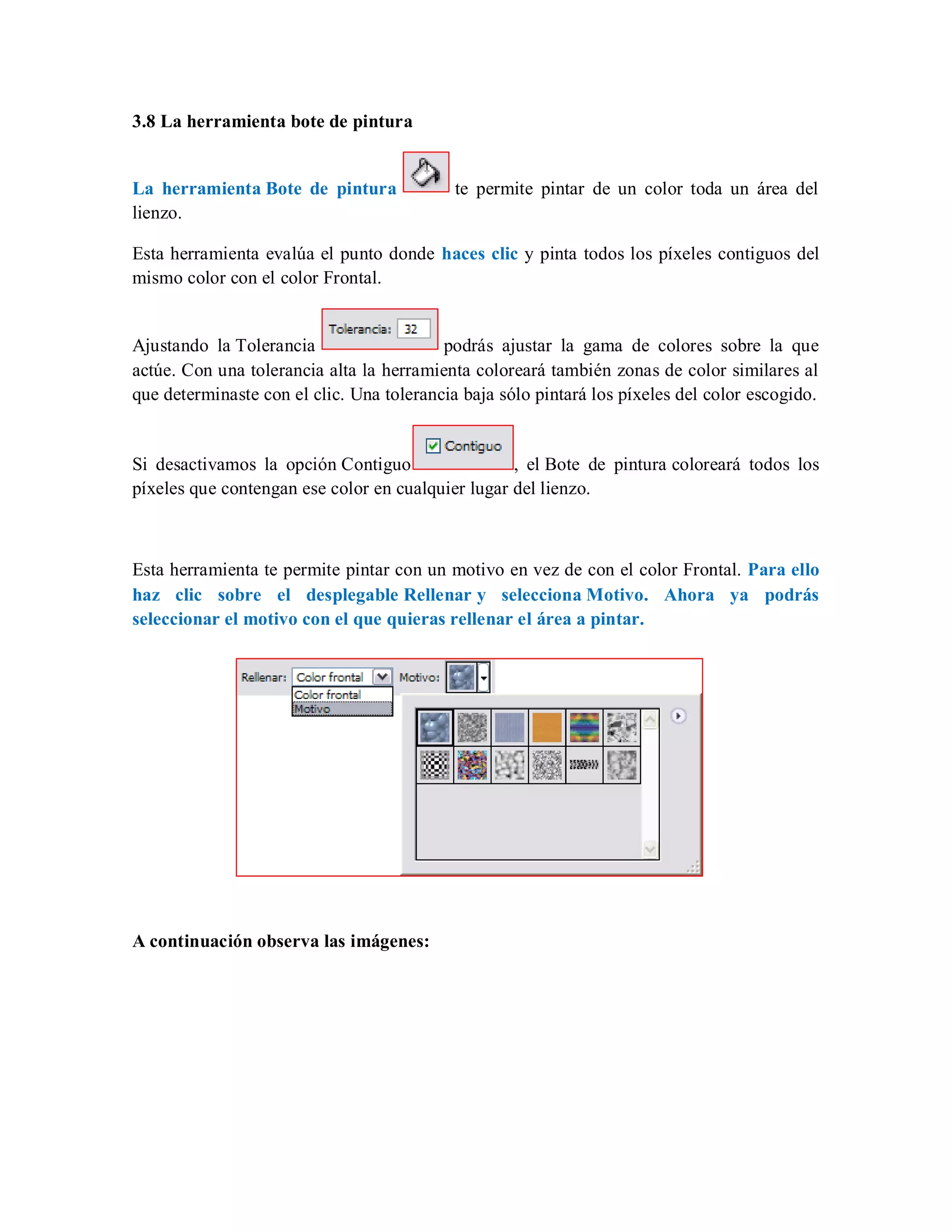 3.8 La herramienta bote de pintura

La herramienta Bote de pintura te permite pintar de un color toda un área del lienzo.

Esta herramienta evalúa el punto donde haces clic y pinta todos los píxeles contiguos del mismo color con el color Frontal.

Ajustando la Tolerancia Tolerancia: 32 podrás ajustar la gama de colores sobre la que actúe. Con una tolerancia alta la herramienta coloreará también zonas de color similares al que determinaste con el clic. Una tolerancia baja sólo pintará los píxeles del color escogido.

Si desactivamos la opción Contiguo Contiguo, el Bote de pintura coloreará todos los píxeles que contengan ese color en cualquier lugar del lienzo.

Esta herramienta te permite pintar con un motivo en vez de con el color Frontal. Para ello haz clic sobre el desplegable Rellenar y selecciona Motivo. Ahora ya podrás seleccionar el motivo con el que quieras rellenar el área a pintar.

Rellenar: Color frontal Motivo:
Color frontal
Motivo

A continuación observa las imágenes: