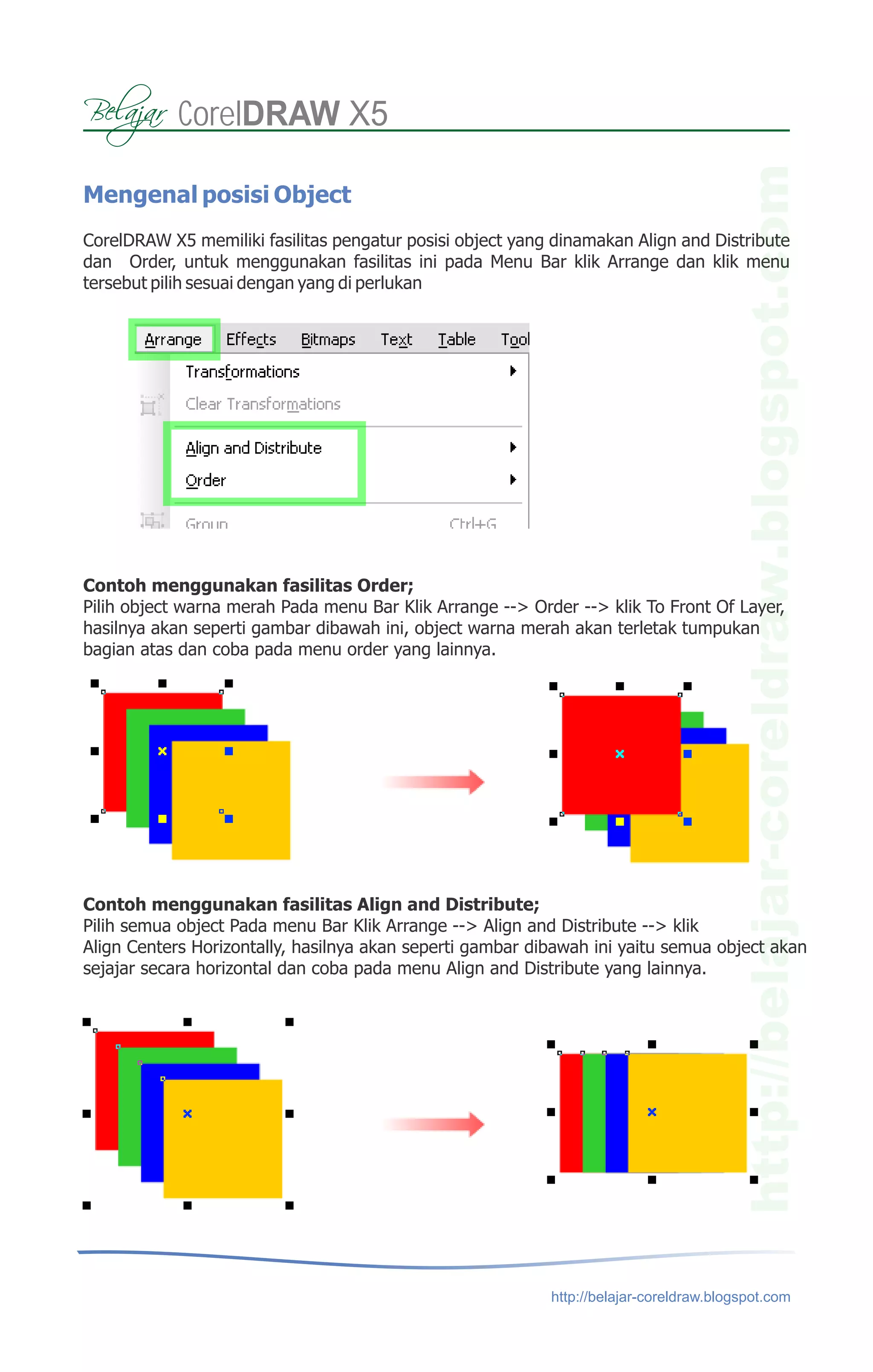 Belajar CorelDRAW X5

Mengenal posisi Object

CorelDRAW X5 memiliki fasilitas pengatur posisi object yang dinamakan Align and Distribute dan Order, untuk menggunakan fasilitas ini pada Menu Bar klik Arrange dan klik menu tersebut pilih sesuai dengan yang di perlukan

Arrange Effects Bitmaps Text Table Tool
Transformations
Clear Transformations
Align and Distribute
Order
Group Ctrl+G

Contoh menggunakan fasilitas Order;
Pilih object warna merah Pada menu Bar Klik Arrange --> Order --> klik To Front Of Layer, hasilnya akan seperti gambar dibawah ini, object warna merah akan terletak tumpukan bagian atas dan coba pada menu order yang lainnya.

Contoh menggunakan fasilitas Align and Distribute;
Pilih semua object Pada menu Bar Klik Arrange --> Align and Distribute --> klik Align Centers Horizontally, hasilnya akan seperti gambar dibawah ini yaitu semua object akan sejajar secara horizontal dan coba pada menu Align and Distribute yang lainnya.

http://belajar-coreldraw.blogspot.com

http://belajar-coreldraw.blogspot.com