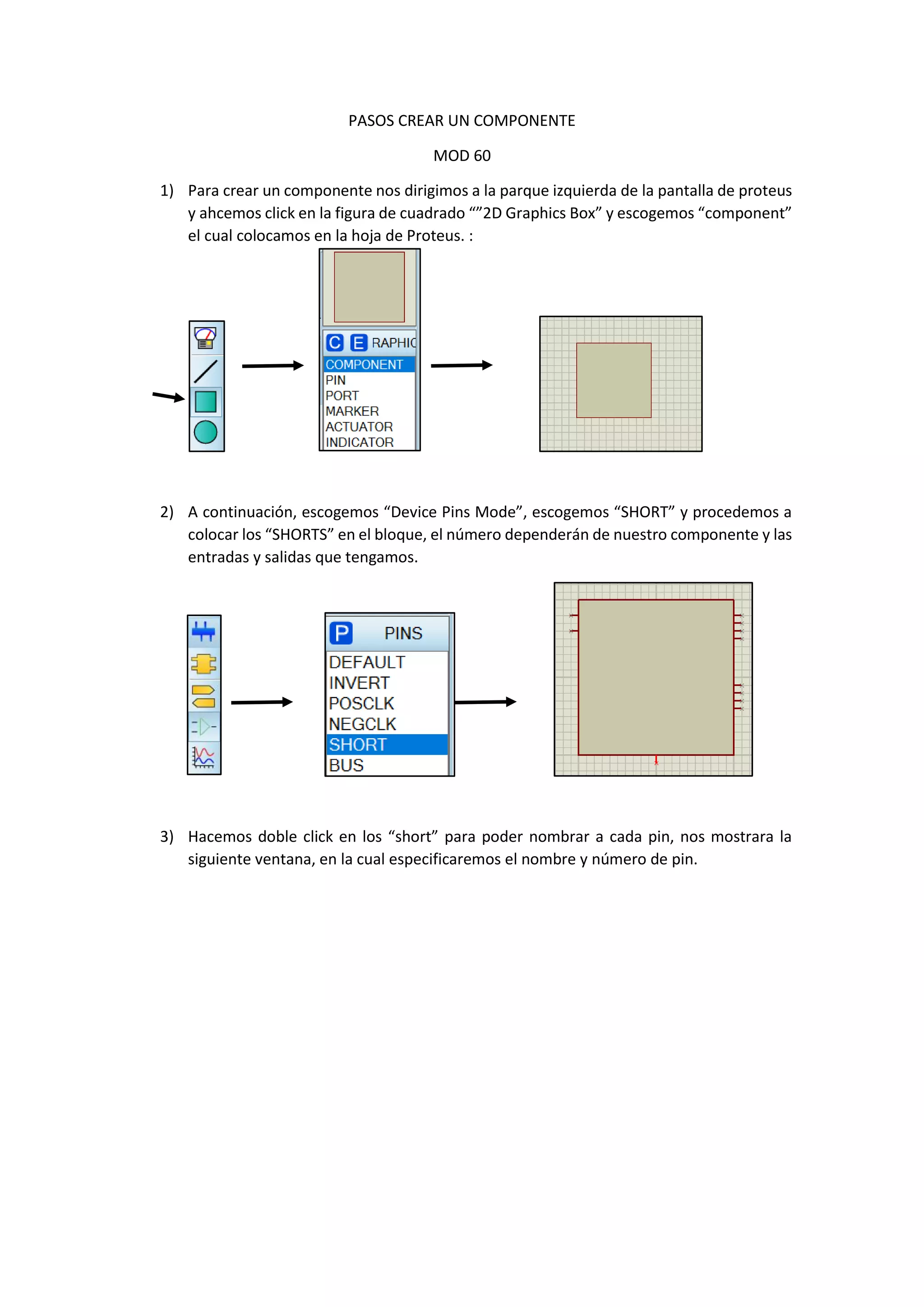 PASOS CREAR UN COMPONENTE

MOD 60

1) Para crear un componente nos dirigimos a la parque izquierda de la pantalla de proteus y ahcemos click en la figura de cuadrado “”2D Graphics Box” y escogemos “component” el cual colocamos en la hoja de Proteus. :

C E RAPHIC
COMPONENT
PIN
PORT
MARKER
ACTUATOR
INDICATOR

2) A continuación, escogemos “Device Pins Mode”, escogemos “SHORT” y procedemos a colocar los “SHORTS” en el bloque, el número dependerán de nuestro componente y las entradas y salidas que tengamos.

P PINS
DEFAULT
INVERT
POSCLK
NEGCLK
SHORT
BUS

3) Hacemos doble click en los “short” para poder nombrar a cada pin, nos mostrara la siguiente ventana, en la cual especificaremos el nombre y número de pin.