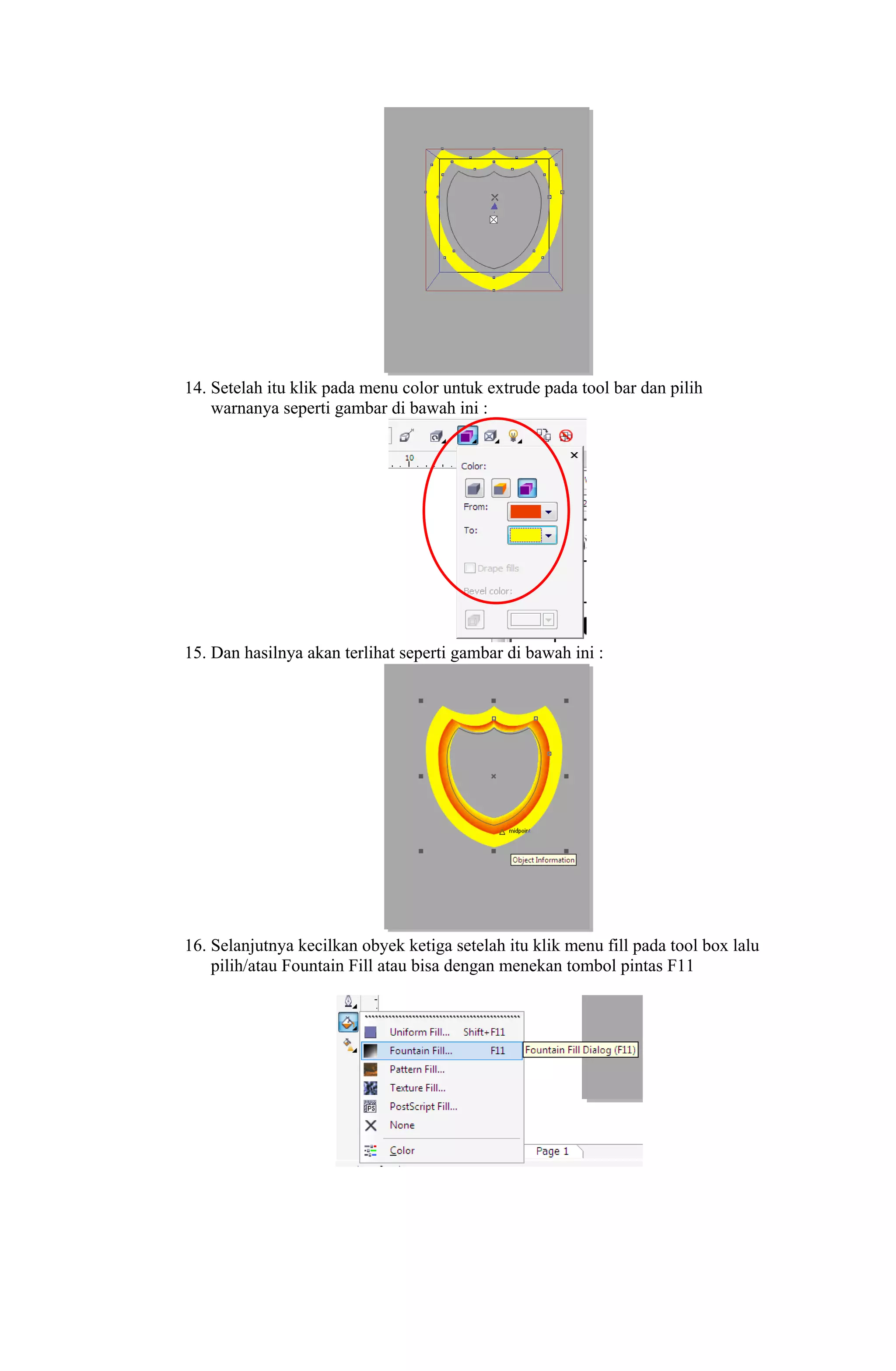 14. Setelah itu klik pada menu color untuk extrude pada tool bar dan pilih warnanya seperti gambar di bawah ini :

10

Color:

From:

To:

Drape fills

Bevel color:

15. Dan hasilnya akan terlihat seperti gambar di bawah ini :

midpoint

Object Information

16. Selanjutnya kecilkan obyek ketiga setelah itu klik menu fill pada tool box lalu pilih/atau Fountain Fill atau bisa dengan menekan tombol pintas F11

Uniform Fill... Shift+F11
Fountain Fill... F11
Fountain Fill Dialog (F11)
Pattern Fill...
Texture Fill...
PostScript Fill...
None
Color
Page 1