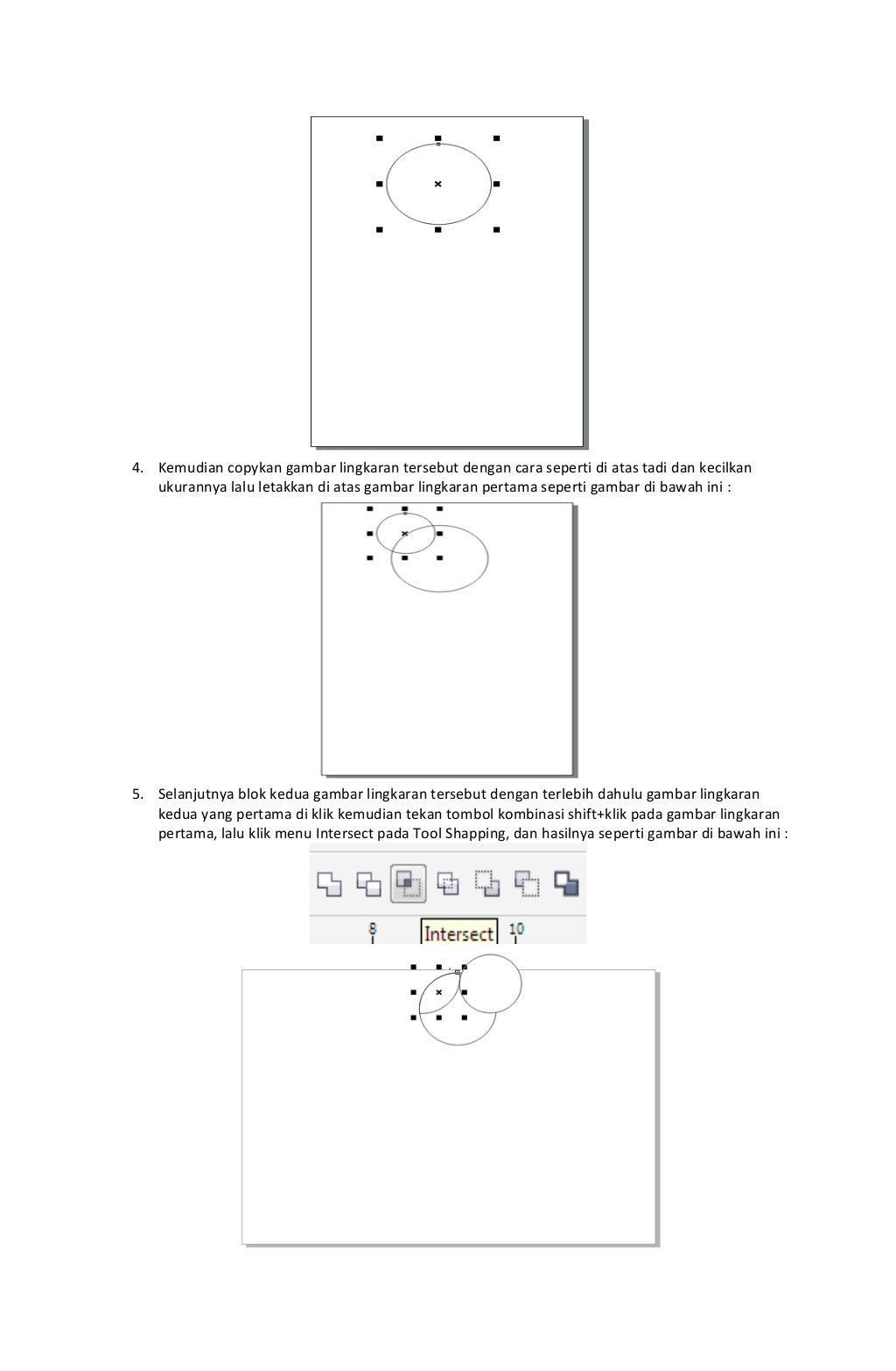 4. Kemudian copykan gambar lingkaran tersebut dengan cara seperti di atas tadi dan kecilkan ukurannya lalu letakkan di atas gambar lingkaran pertama seperti gambar di bawah ini :

5. Selanjutnya blok kedua gambar lingkaran tersebut dengan terlebih dahulu gambar lingkaran kedua yang pertama di klik kemudian tekan tombol kombinasi shift+klik pada gambar lingkaran pertama, lalu klik menu Intersect pada Tool Shapping, dan hasilnya seperti gambar di bawah ini :

8 Intersect 10