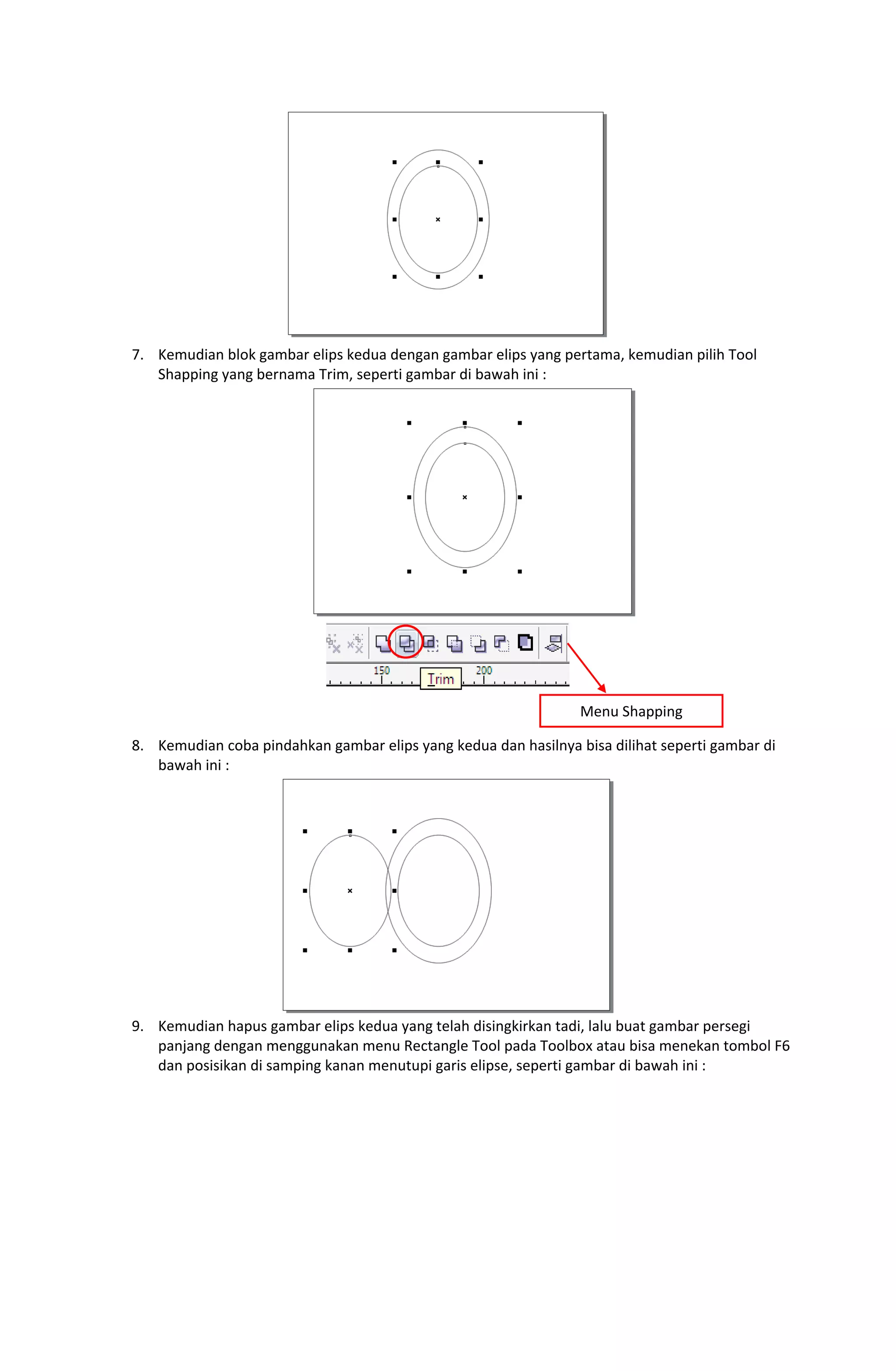 7. Kemudian blok gambar elips kedua dengan gambar elips yang pertama, kemudian pilih Tool Shapping yang bernama Trim, seperti gambar di bawah ini :

150

Trim

200

Menu Shapping

8. Kemudian coba pindahkan gambar elips yang kedua dan hasilnya bisa dilihat seperti gambar di bawah ini :

9. Kemudian hapus gambar elips kedua yang telah disingkirkan tadi, lalu buat gambar persegi panjang dengan menggunakan menu Rectangle Tool pada Toolbox atau bisa menekan tombol F6 dan posisikan di samping kanan menutupi garis elipse, seperti gambar di bawah ini :