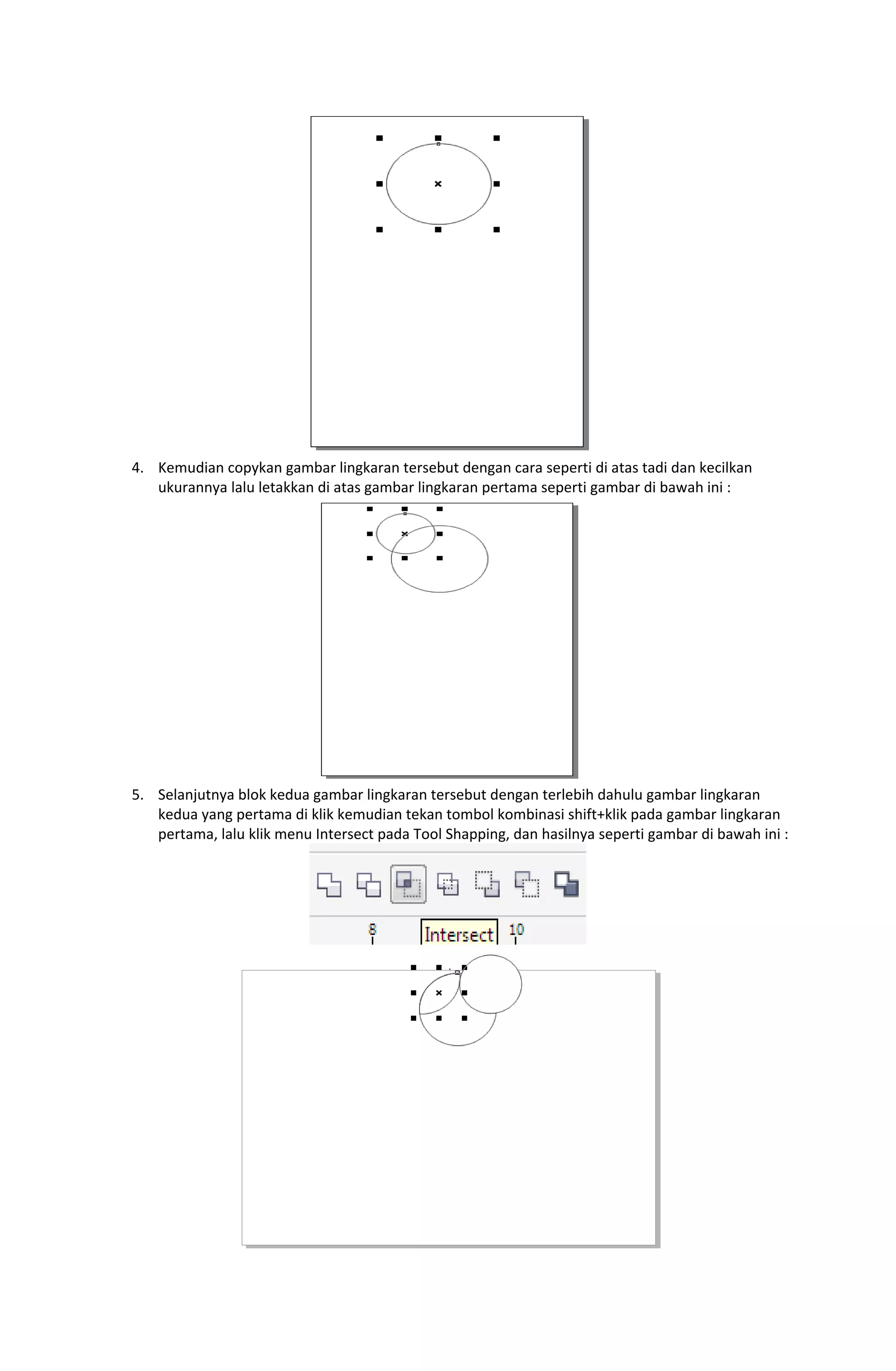 4. Kemudian copykan gambar lingkaran tersebut dengan cara seperti di atas tadi dan kecilkan ukurannya lalu letakkan di atas gambar lingkaran pertama seperti gambar di bawah ini :

5. Selanjutnya blok kedua gambar lingkaran tersebut dengan terlebih dahulu gambar lingkaran kedua yang pertama di klik kemudian tekan tombol kombinasi shift+klik pada gambar lingkaran pertama, lalu klik menu Intersect pada Tool Shapping, dan hasilnya seperti gambar di bawah ini :

8 Intersect 10