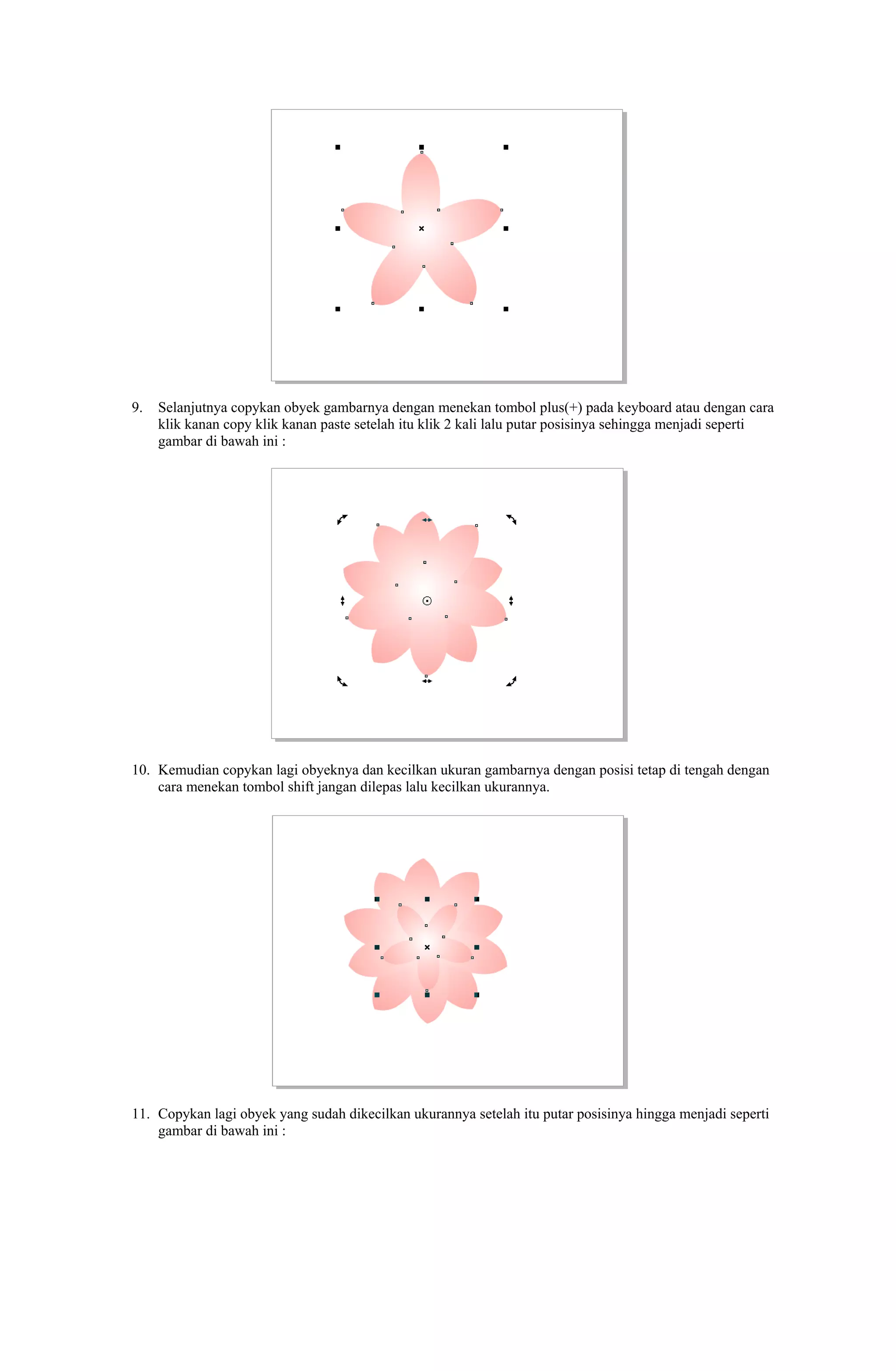 9. Selanjutnya copykan obyek gambarnya dengan menekan tombol plus(+) pada keyboard atau dengan cara klik kanan copy klik kanan paste setelah itu klik 2 kali lalu putar posisinya sehingga menjadi seperti gambar di bawah ini :

10. Kemudian copykan lagi obyeknya dan kecilkan ukuran gambarnya dengan posisi tetap di tengah dengan cara menekan tombol shift jangan dilepas lalu kecilkan ukurannya.

11. Copykan lagi obyek yang sudah dikecilkan ukurannya setelah itu putar posisinya hingga menjadi seperti gambar di bawah ini :