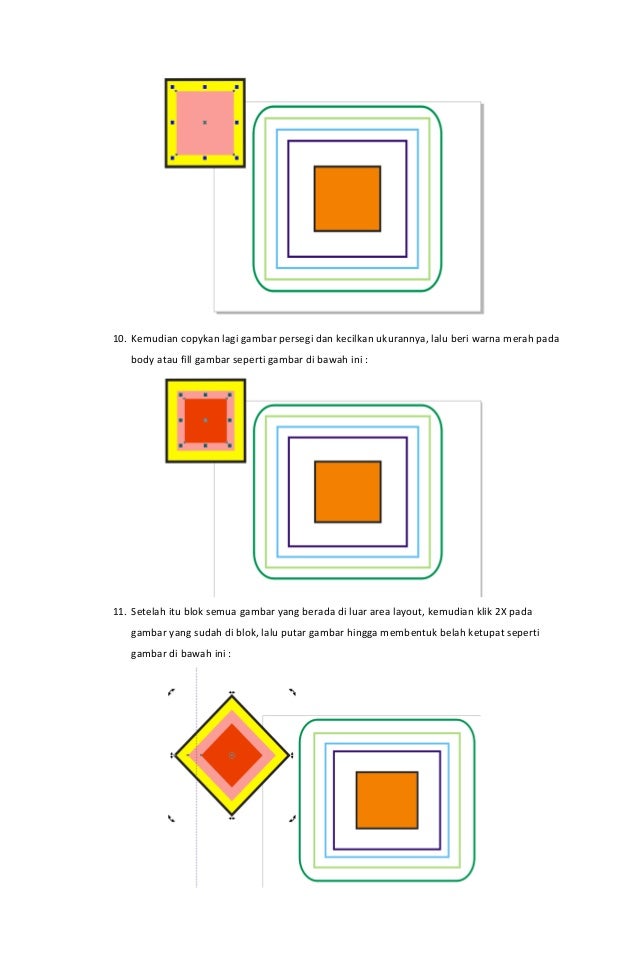 10. Kemudian copykan lagi gambar persegi dan kecilkan ukurannya, lalu beri warna merah pada body atau fill gambar seperti gambar di bawah ini :

11. Setelah itu blok semua gambar yang berada di luar area layout, kemudian klik 2X pada gambar yang sudah di blok, lalu putar gambar hingga membentuk belah ketupat seperti gambar di bawah ini :