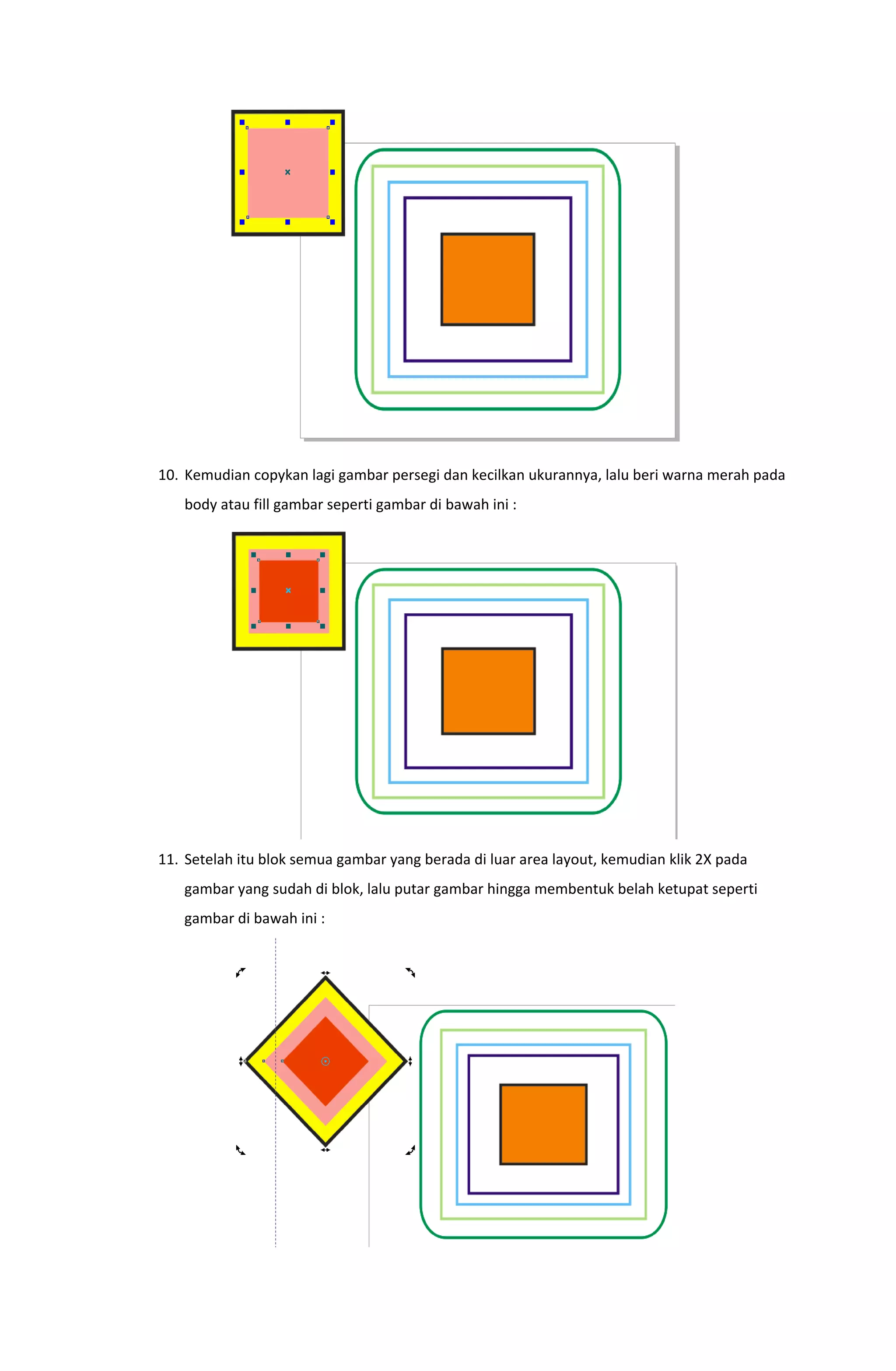 10. Kemudian copykan lagi gambar persegi dan kecilkan ukurannya, lalu beri warna merah pada body atau fill gambar seperti gambar di bawah ini :

11. Setelah itu blok semua gambar yang berada di luar area layout, kemudian klik 2X pada gambar yang sudah di blok, lalu putar gambar hingga membentuk belah ketupat seperti gambar di bawah ini :