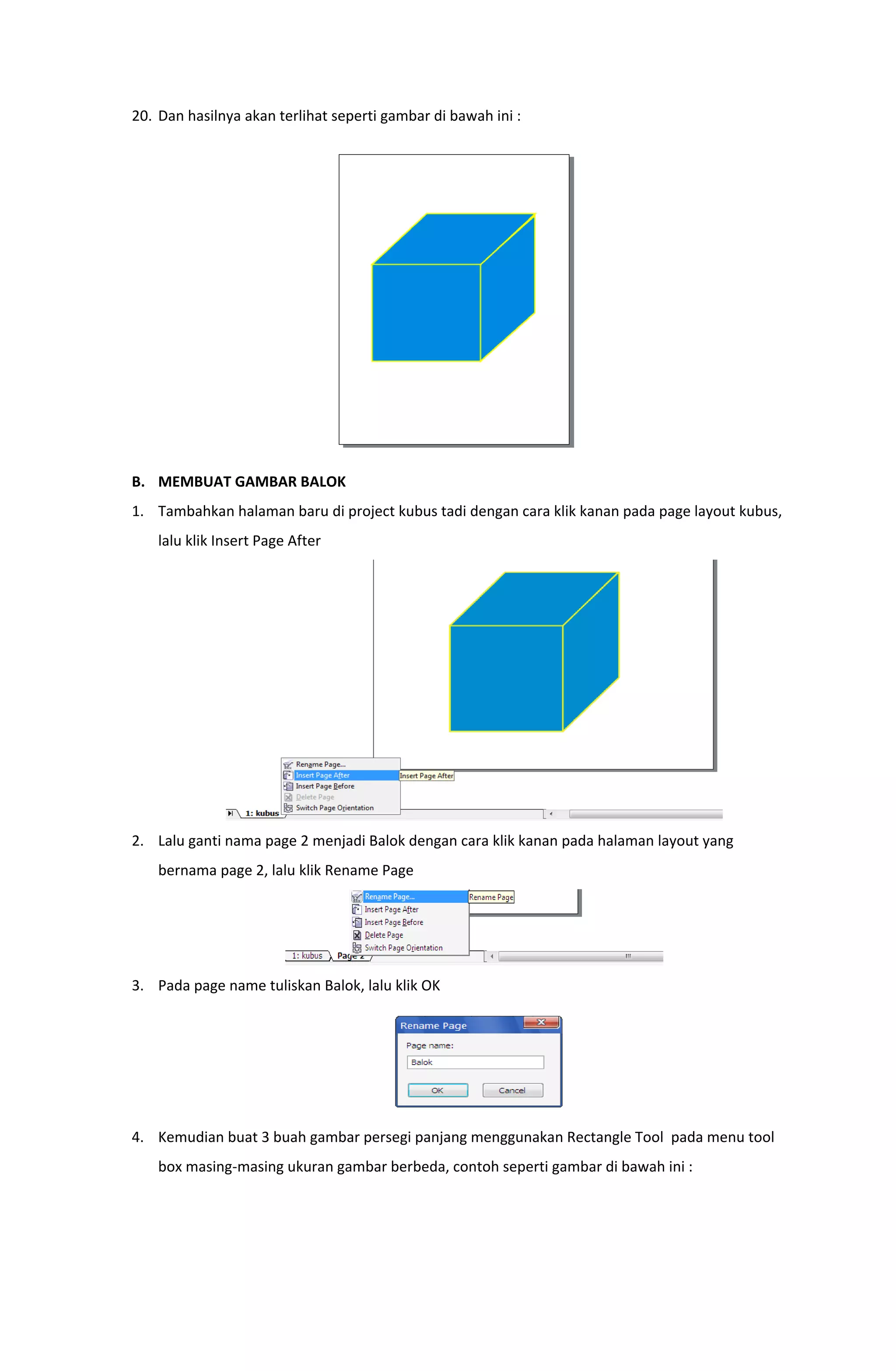 20. Dan hasilnya akan terlihat seperti gambar di bawah ini :

B. MEMBUAT GAMBAR BALOK

1. Tambahkan halaman baru di project kubus tadi dengan cara klik kanan pada page layout kubus, lalu klik Insert Page After

Rename Page...
Insert Page After
Insert Page Before
Delete Page
Switch Page Orientation
Insert Page After
1: kubus

2. Lalu ganti nama page 2 menjadi Balok dengan cara klik kanan pada halaman layout yang bernama page 2, lalu klik Rename Page

Rename Page...
Insert Page After
Insert Page Before
Delete Page
Switch Page Orientation
Rename Page
1: kubus
Page 2

3. Pada page name tuliskan Balok, lalu klik OK

Rename Page
Page name:
Balok
OK
Cancel

4. Kemudian buat 3 buah gambar persegi panjang menggunakan Rectangle Tool pada menu tool box masing-masing ukuran gambar berbeda, contoh seperti gambar di bawah ini :