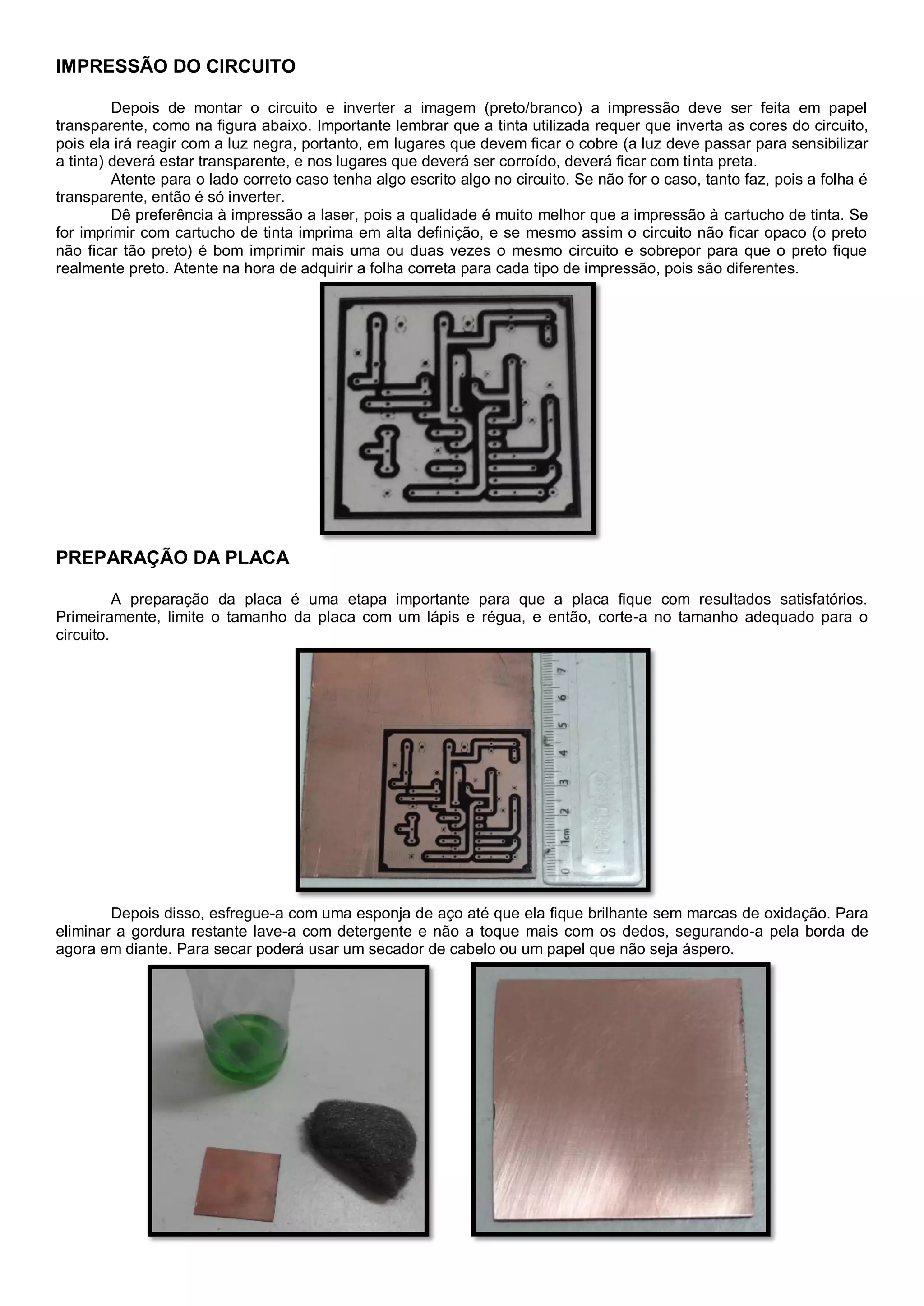 IMPRESSÃO DO CIRCUITO

Depois de montar o circuito e inverter a imagem (preto/branco) a impressão deve ser feita em papel transparente, como na figura abaixo. Importante lembrar que a tinta utilizada requer que inverta as cores do circuito, pois ela irá reagir com a luz negra, portanto, em lugares que devem ficar o cobre (a luz deve passar para sensibilizar a tinta) deverá estar transparente, e nos lugares que deverá ser corroído, deverá ficar com tinta preta.

Atente para o lado correto caso tenha algo escrito algo no circuito. Se não for o caso, tanto faz, pois a folha é transparente, então é só inverter.

Dê preferência à impressão a laser, pois a qualidade é muito melhor que a impressão à cartucho de tinta. Se for imprimir com cartucho de tinta imprima em alta definição, e se mesmo assim o circuito não ficar opaco (o preto não ficar tão preto) é bom imprimir mais uma ou duas vezes o mesmo circuito e sobrepor para que o preto fique realmente preto. Atente na hora de adquirir a folha correta para cada tipo de impressão, pois são diferentes.

PREPARAÇÃO DA PLACA

A preparação da placa é uma etapa importante para que a placa fique com resultados satisfatórios. Primeiramente, limite o tamanho da placa com um lápis e régua, e então, corte-a no tamanho adequado para o circuito.

0 1cm 2 3 4 5 6 7

Depois disso, esfregue-a com uma esponja de aço até que ela fique brilhante sem marcas de oxidação. Para eliminar a gordura restante lave-a com detergente e não a toque mais com os dedos, segurando-a pela borda de agora em diante. Para secar poderá usar um secador de cabelo ou um papel que não seja áspero.