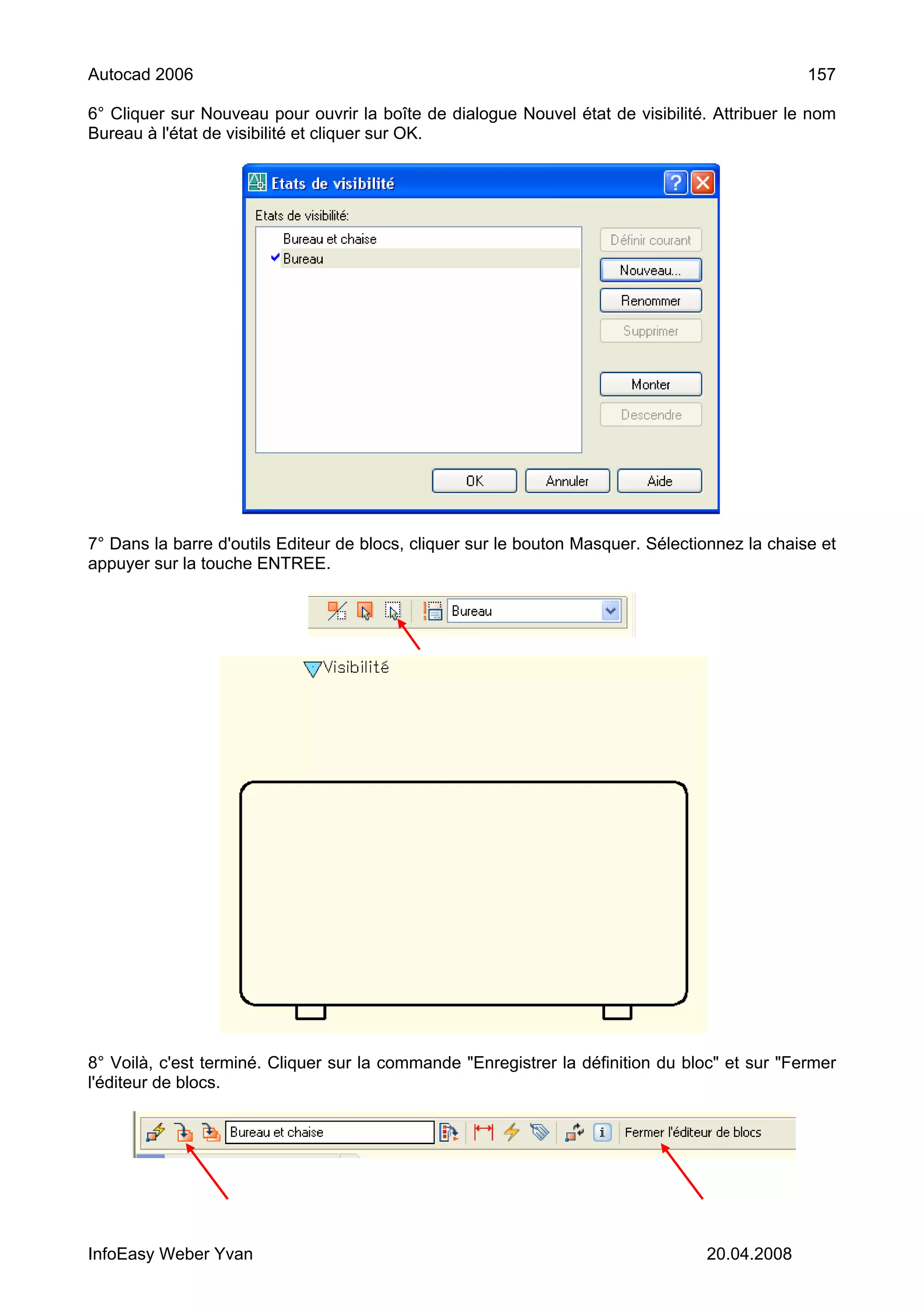 Autocad 2006 157

6° Cliquer sur Nouveau pour ouvrir la boîte de dialogue Nouvel état de visibilité. Attribuer le nom Bureau à l'état de visibilité et cliquer sur OK.

Etats de visibilité

Etats de visibilité:

Bureau et chaise

Bureau

Définir courant

Nouveau...

Renommer

Supprimer

Monter

Descendre

OK

Annuler

Aide

7° Dans la barre d'outils Editeur de blocs, cliquer sur le bouton Masquer. Sélectionnez la chaise et appuyer sur la touche ENTREE.

Bureau

Visibilité

8° Voilà, c'est terminé. Cliquer sur la commande "Enregistrer la définition du bloc" et sur "Fermer l'éditeur de blocs.

Bureau et chaise

Fermer l'éditeur de blocs

InfoEasy Weber Yvan 20.04.2008