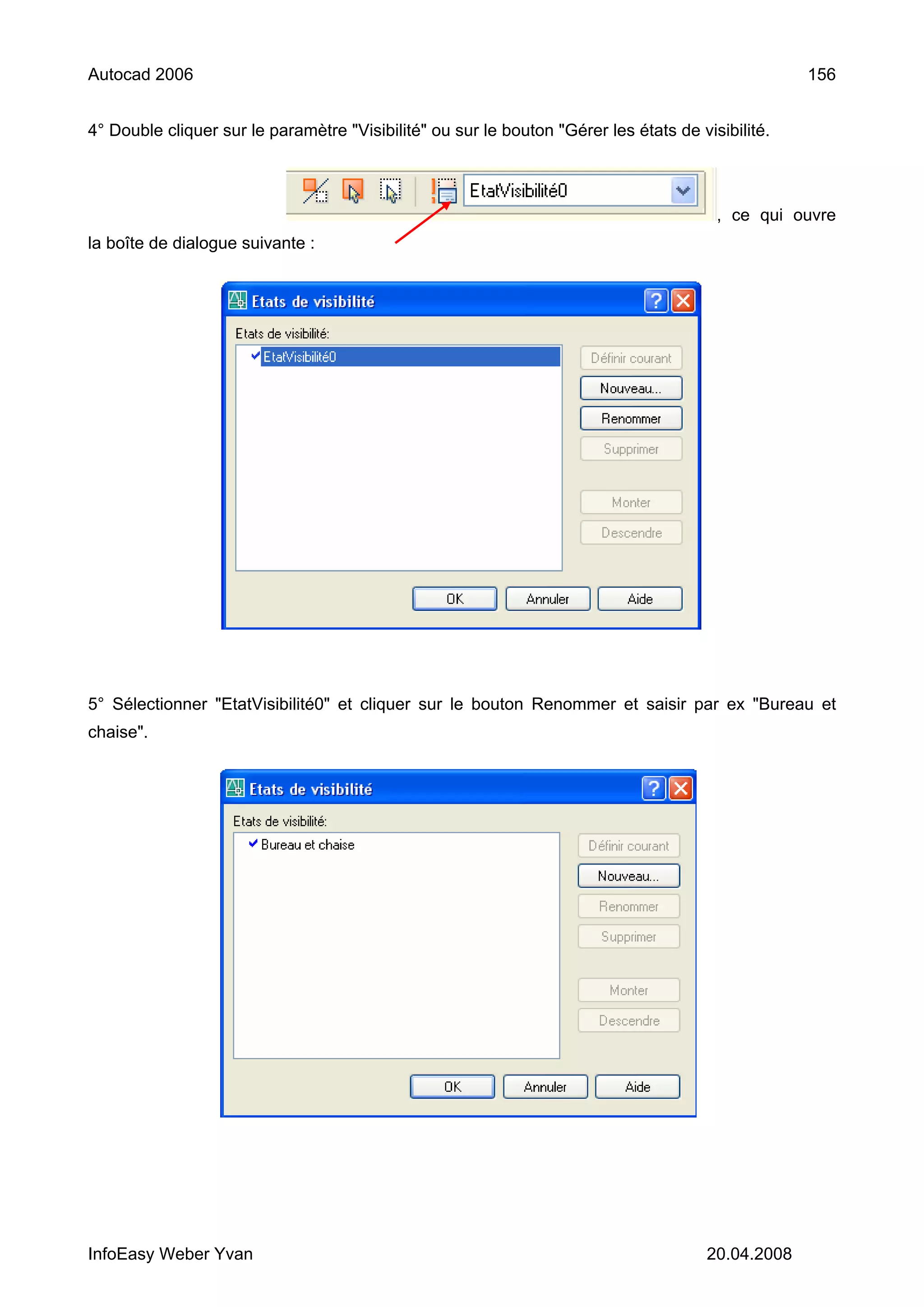 Autocad 2006 156

4° Double cliquer sur le paramètre "Visibilité" ou sur le bouton "Gérer les états de visibilité.

EtatVisibilité0

, ce qui ouvre la boîte de dialogue suivante :

Etats de visibilité

Etats de visibilité:

EtatVisibilité0

Définir courant
Nouveau...
Renommer
Supprimer
Monter
Descendre

OK Annuler Aide

5° Sélectionner "EtatVisibilité0" et cliquer sur le bouton Renommer et saisir par ex "Bureau et chaise".

Etats de visibilité

Etats de visibilité:

Bureau et chaise

Définir courant
Nouveau...
Renommer
Supprimer
Monter
Descendre

OK Annuler Aide

InfoEasy Weber Yvan 20.04.2008