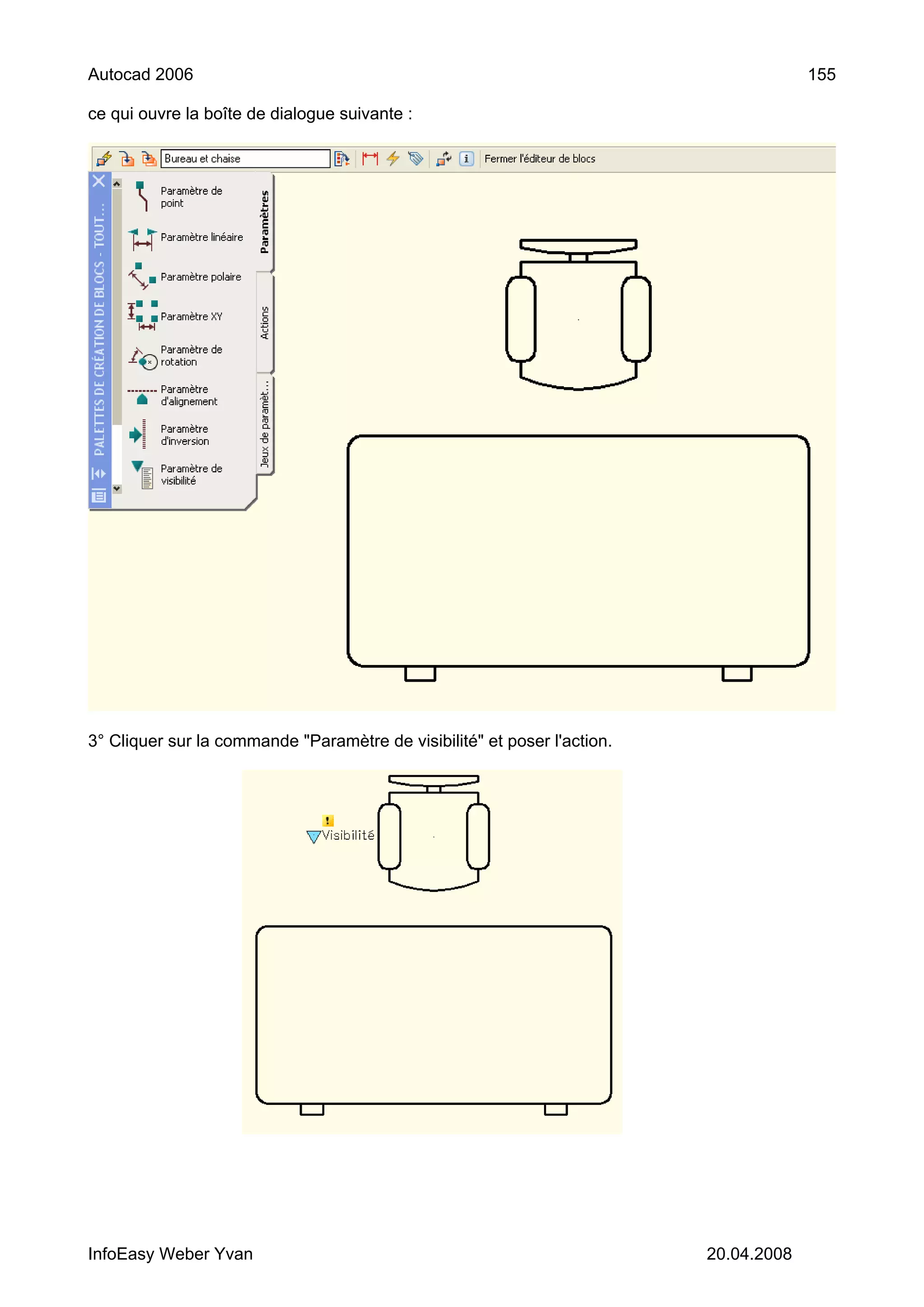 Autocad 2006

155

ce qui ouvre la boîte de dialogue suivante :

Bureau et chaise

Fermer l'éditeur de blocs

PALETTES DE CRÉATION DE BLOCS - TOUT...

Paramètre de point

Paramètre linéaire

Paramètre polaire

Paramètre XY

Paramètre de rotation

Paramètre d'alignement

Paramètre d'inversion

Paramètre de visibilité

Paramètres

Actions

Jeux de paramèt...

3° Cliquer sur la commande "Paramètre de visibilité" et poser l'action.

Visibilité

InfoEasy Weber Yvan

20.04.2008