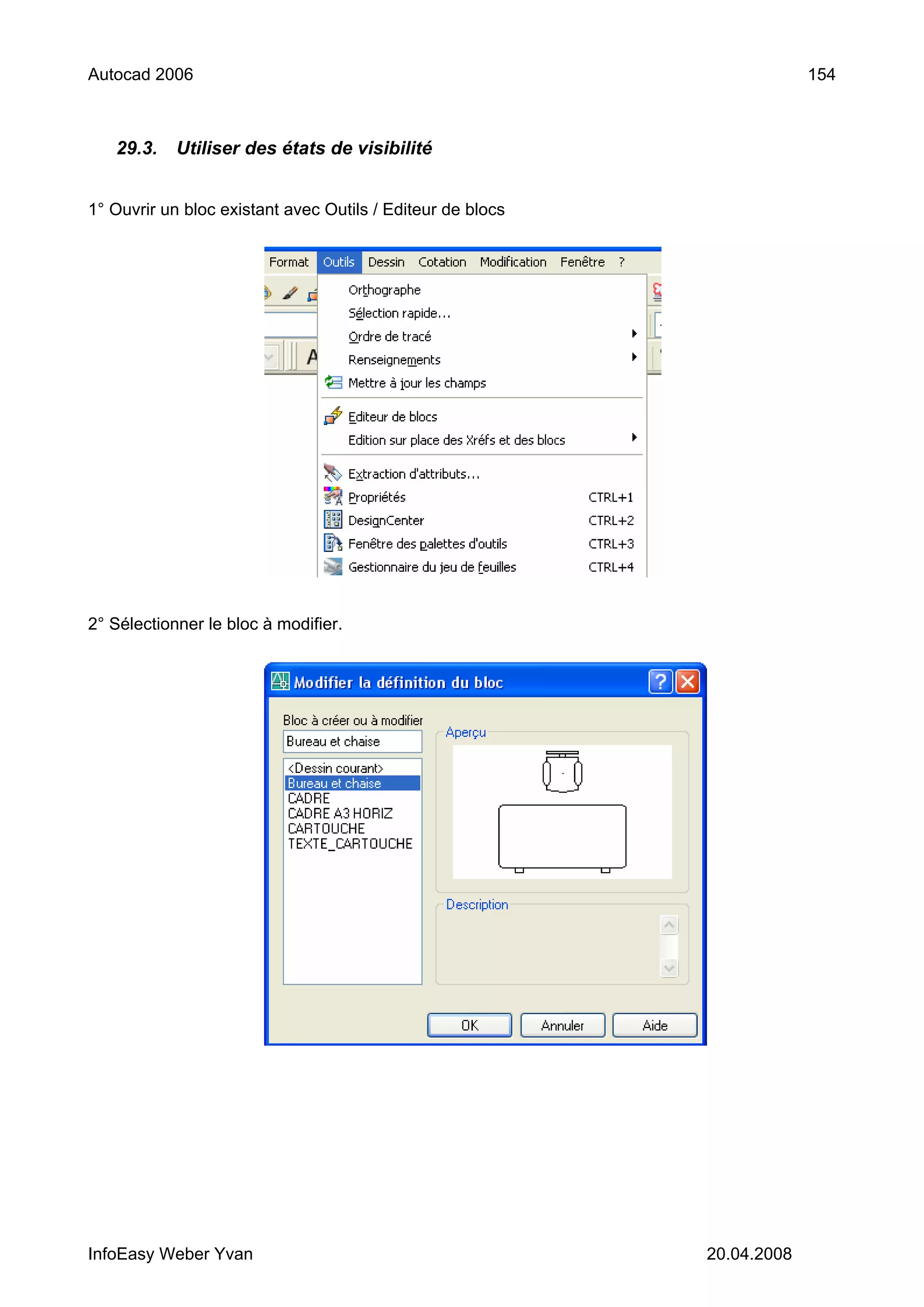 Autocad 2006

154

29.3. Utiliser des états de visibilité

1° Ouvrir un bloc existant avec Outils / Editeur de blocs

Format Outils Dessin Cotation Modification Fenêtre ?

Orthographe
Sélection rapide...
Ordre de tracé
Renseignements
Mettre à jour les champs
Editeur de blocs
Edition sur place des Xréfs et des blocs
Extraction d'attributs...
Propriétés CTRL+1
DesignCenter CTRL+2
Fenêtre des palettes d'outils CTRL+3
Gestionnaire du jeu de feuilles CTRL+4

2° Sélectionner le bloc à modifier.

Modifier la définition du bloc

Bloc à créer ou à modifier
Bureau et chaise
<Dessin courant>
Bureau et chaise
CADRE
CADRE A3 HORIZ
CARTOUCHE
TEXTE_CARTOUCHE

Aperçu

Description

OK Annuler Aide

InfoEasy Weber Yvan

20.04.2008