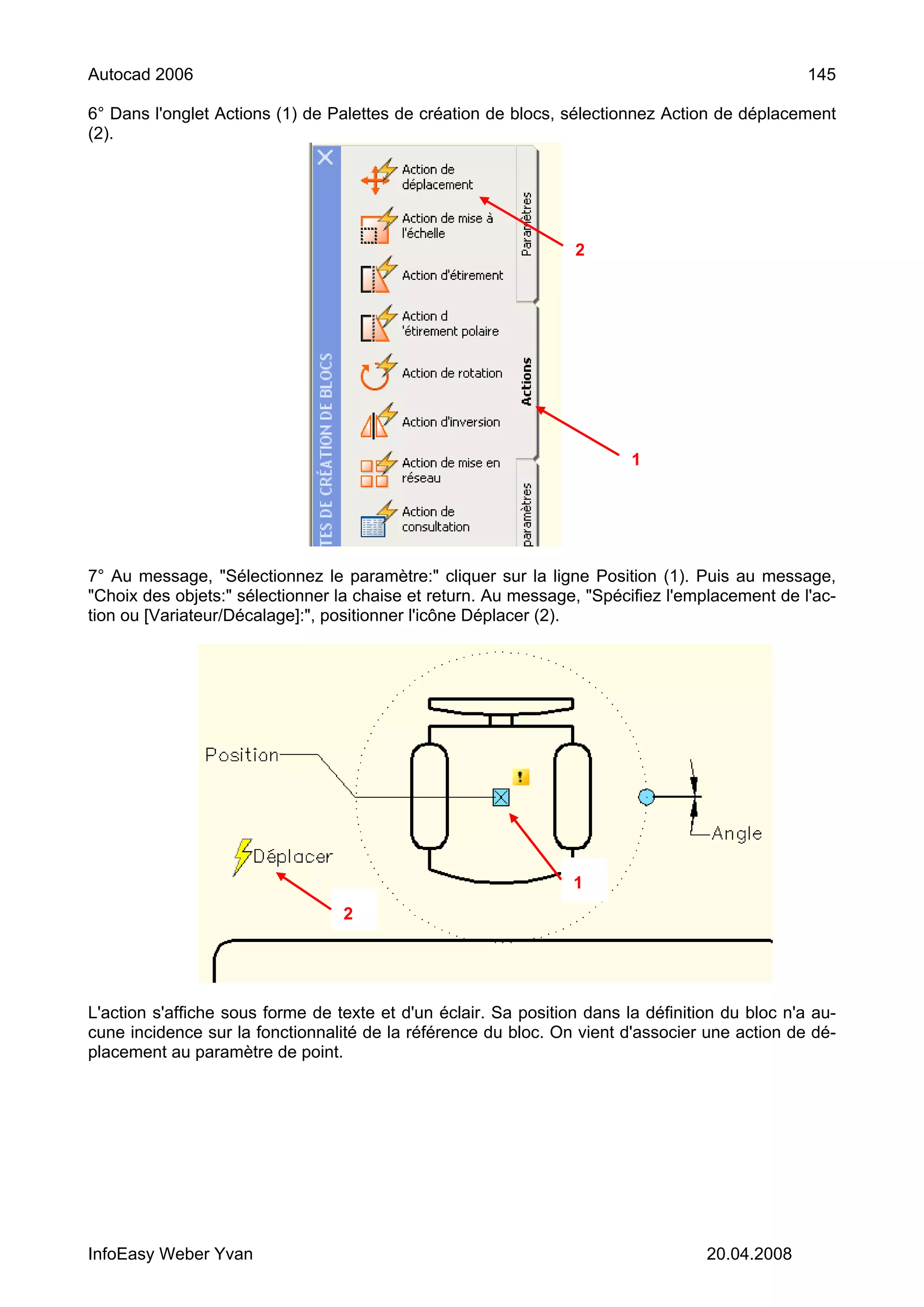 Autocad 2006 145

6° Dans l'onglet Actions (1) de Palettes de création de blocs, sélectionnez Action de déplacement (2).

TES DE CRÉATION DE BLOCS

Action de déplacement

Action de mise à l'échelle

Action d'étirement

Action d 'étirement polaire

Action de rotation

Action d'inversion

Action de mise en réseau

Action de consultation

Paramètres

Actions

paramètres

2

1

7° Au message, "Sélectionnez le paramètre:" cliquer sur la ligne Position (1). Puis au message, "Choix des objets:" sélectionner la chaise et return. Au message, "Spécifiez l'emplacement de l'action ou [Variateur/Décalage]:", positionner l'icône Déplacer (2).

Position

!

Angle

Déplacer

1

2

L'action s'affiche sous forme de texte et d'un éclair. Sa position dans la définition du bloc n'a aucune incidence sur la fonctionnalité de la référence du bloc. On vient d'associer une action de déplacement au paramètre de point.

InfoEasy Weber Yvan 20.04.2008