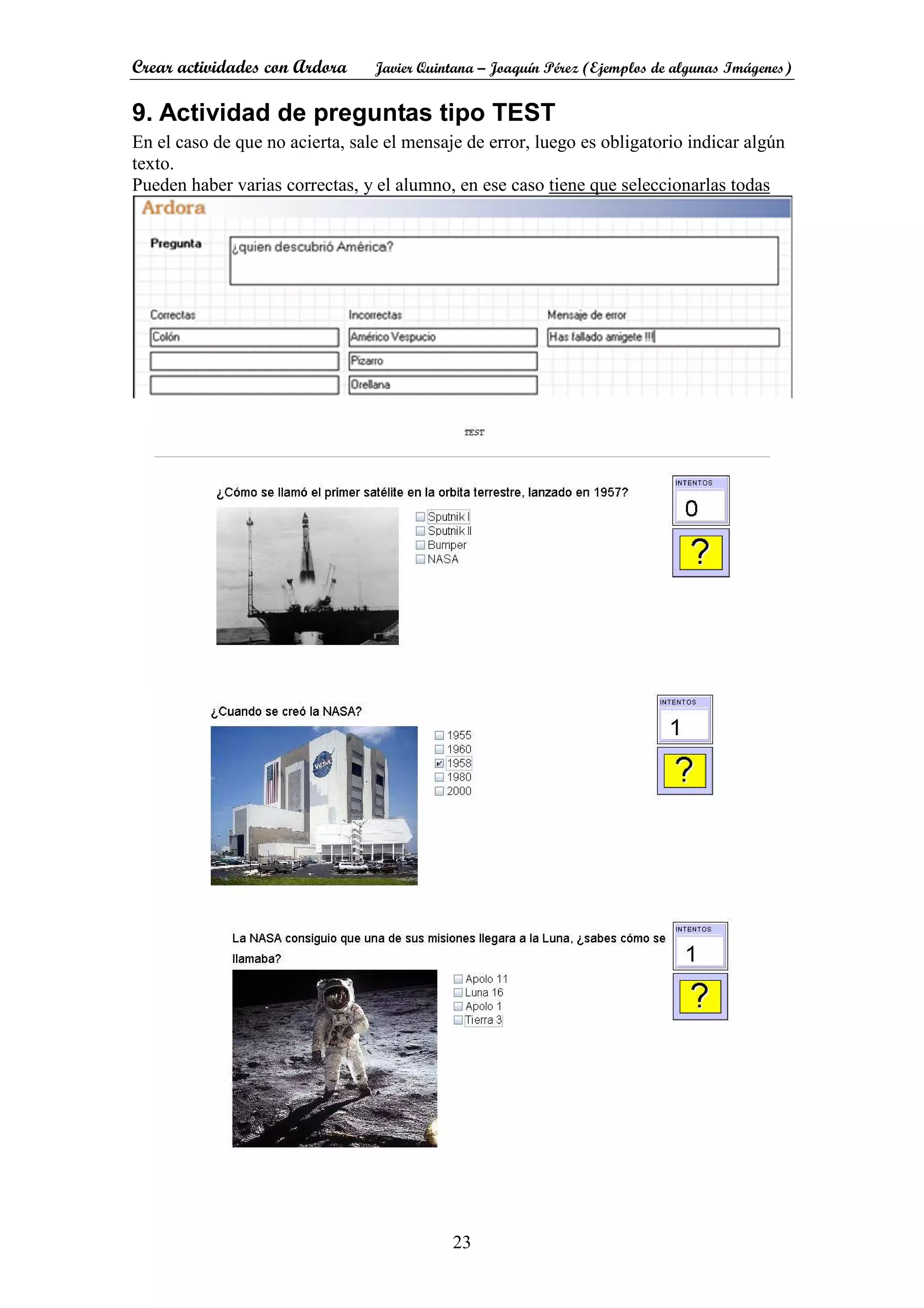 Crear actividades con Ardora Javier Quintana – Joaquín Pérez (Ejemplos de algunas Imágenes)

9. Actividad de preguntas tipo TEST

En el caso de que no acierta, sale el mensaje de error, luego es obligatorio indicar algún texto.
Pueden haber varias correctas, y el alumno, en ese caso tiene que seleccionarlas todas

Ardora

Pregunta ¿quien descubrió América?

Correctas
Colón

Incorrectas
Américo Vespucio
Pizarro
Orellana

Mensaje de error
Has fallado amigete !!!

TEST

¿Cómo se llamó el primer satélite en la orbita terrestre, lanzado en 1957?

Sputnik I
Sputnik II
Bumper
NASA

INTENTOS
0
?

¿Cuando se creó la NASA?

1955
1960
1958
1980
2000

INTENTOS
1
?

La NASA consiguio que una de sus misiones llegara a la Luna, ¿sabes cómo se llamaba?

Apolo 11
Luna 16
Apolo 1
Tierra 3

INTENTOS
1
?

23