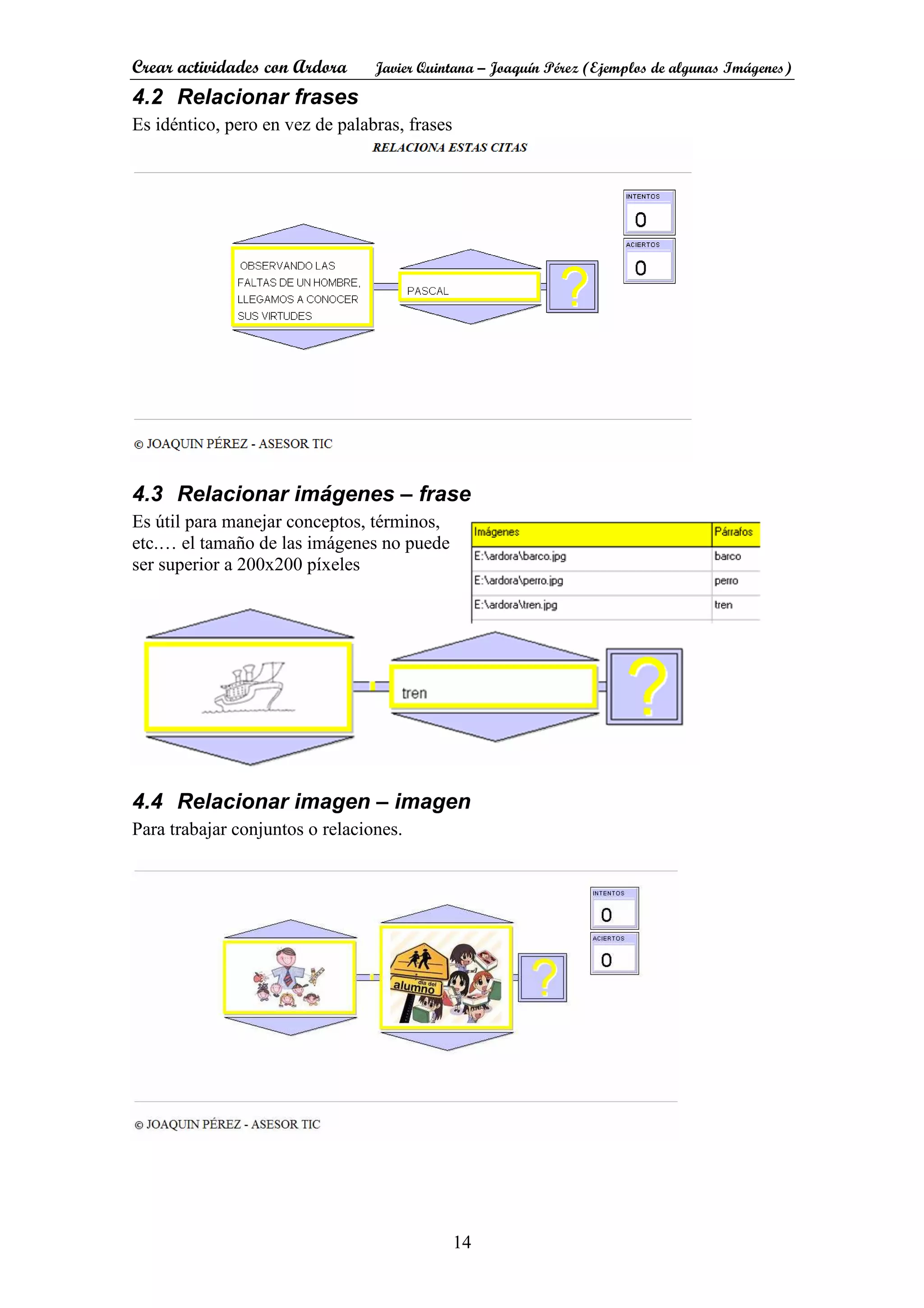 Crear actividades con Ardora Javier Quintana – Joaquín Pérez (Ejemplos de algunas Imágenes)

4.2 Relacionar frases

Es idéntico, pero en vez de palabras, frases

RELACIONA ESTAS CITAS

INTENTOS
0
ACIERTOS
0

OBSERVANDO LAS FALTAS DE UN HOMBRE, LLEGAMOS A CONOCER SUS VIRTUDES

PASCAL

?

© JOAQUIN PÉREZ - ASESOR TIC

4.3 Relacionar imágenes – frase

Es útil para manejar conceptos, términos, etc.… el tamaño de las imágenes no puede ser superior a 200x200 píxeles

| Imágenes | Párrafos |
|---|---|
| E:\ardora\barco.jpg | barco |
| E:\ardora\perro.jpg | perro |
| E:\ardora\tren.jpg | tren |

tren

?

4.4 Relacionar imagen – imagen

Para trabajar conjuntos o relaciones.

INTENTOS
0
ACIERTOS
0

día del alumno

?

© JOAQUIN PÉREZ - ASESOR TIC

14