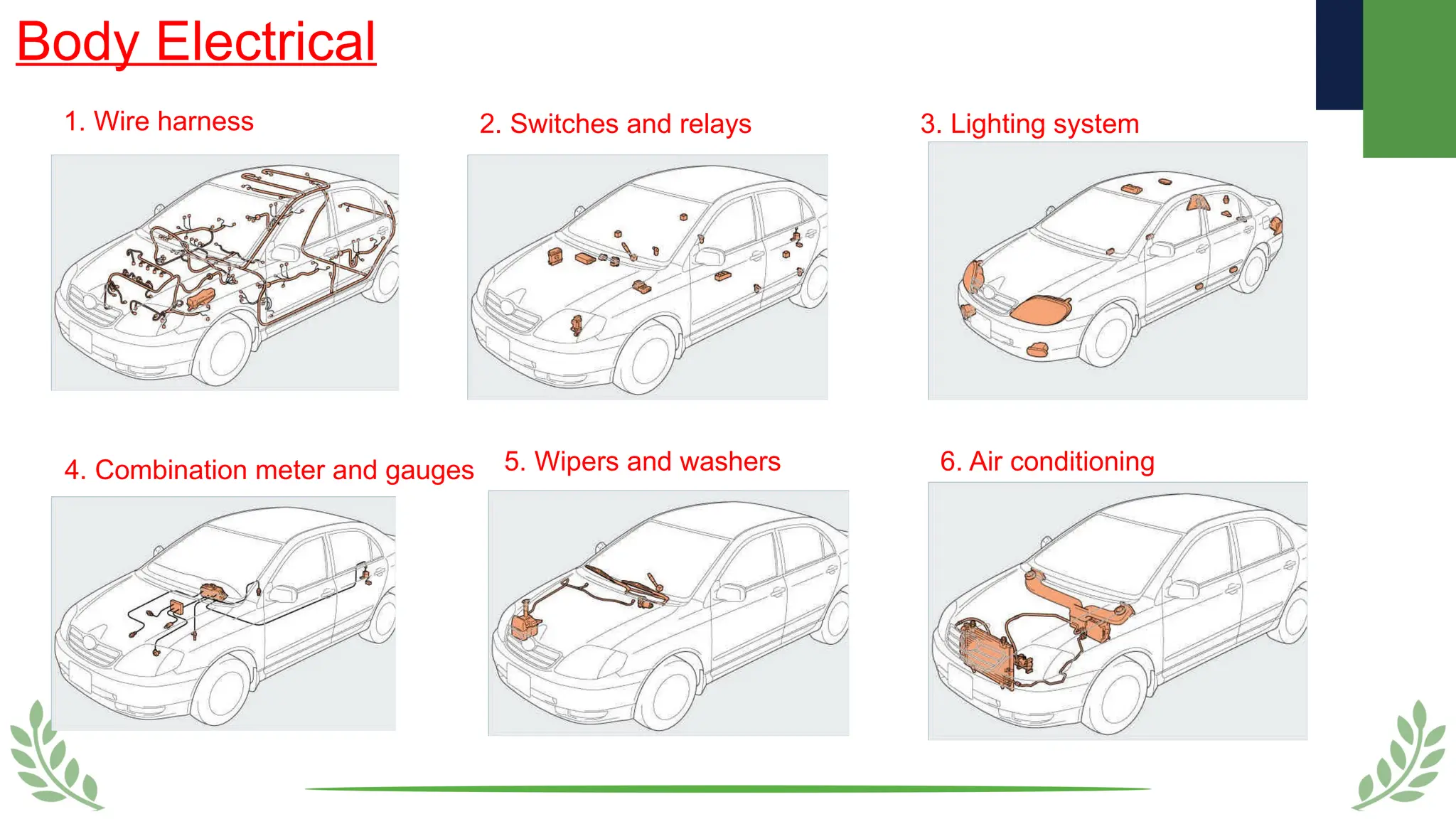 Body Electrical

1. Wire harness

2. Switches and relays

3. Lighting system

4. Combination meter and gauges

5. Wipers and washers

6. Air conditioning