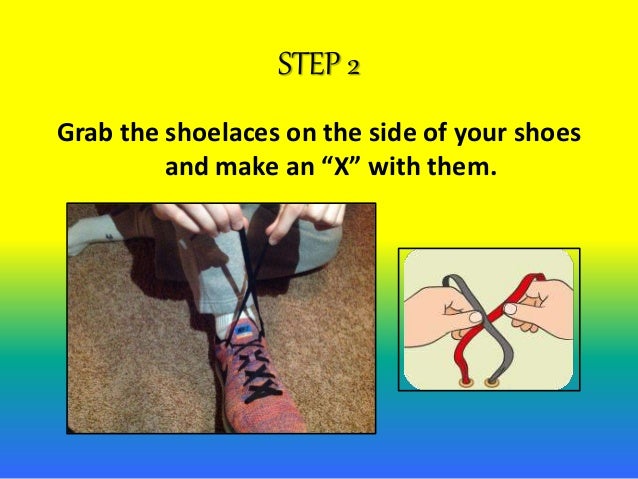 STEP 2

Grab the shoelaces on the side of your shoes and make an “X” with them.