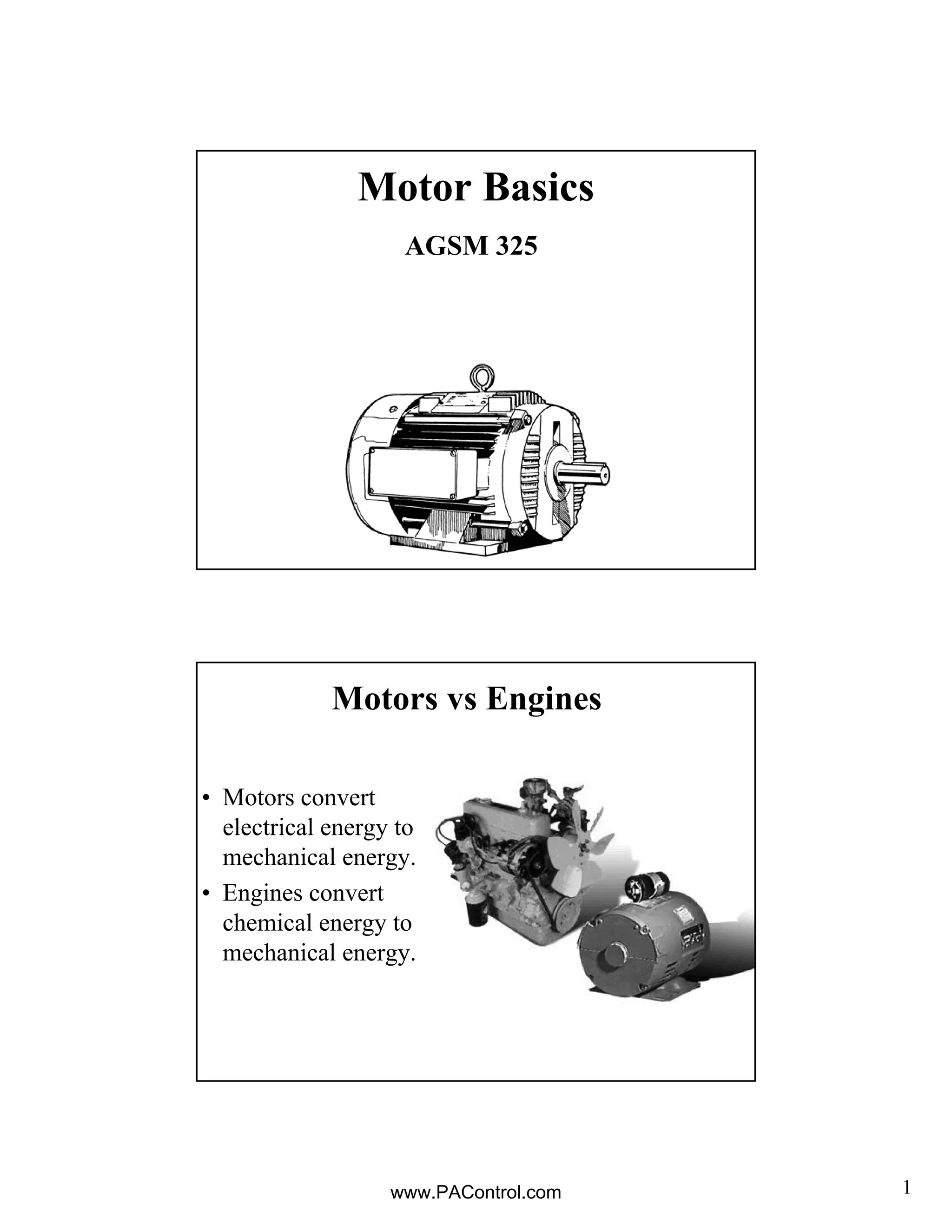 Motor Basics

AGSM 325

Motors vs Engines

• Motors convert electrical energy to mechanical energy.
• Engines convert chemical energy to mechanical energy.

www.PAControl.com

1