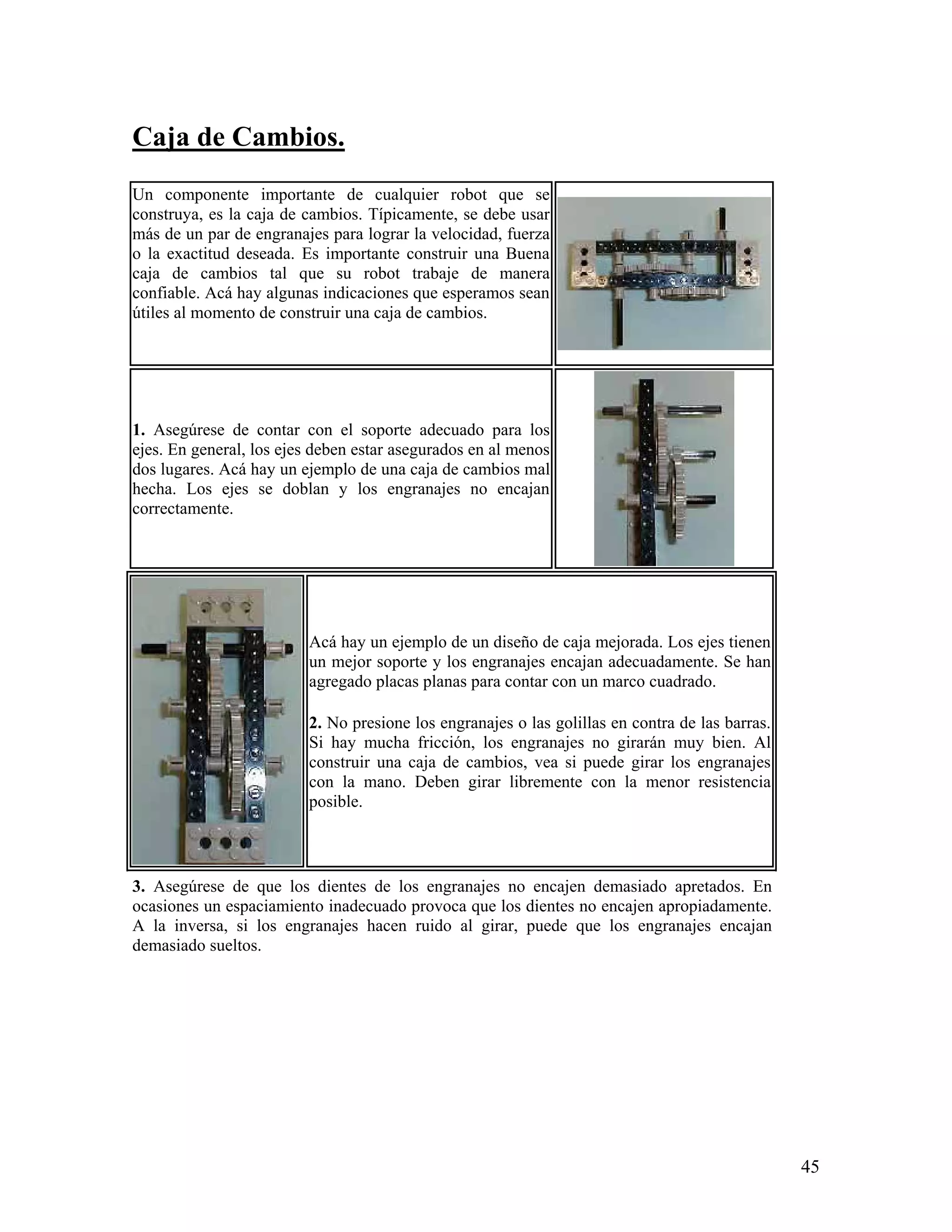 Caja de Cambios.

Un componente importante de cualquier robot que se construya, es la caja de cambios. Típicamente, se debe usar más de un par de engranajes para lograr la velocidad, fuerza o la exactitud deseada. Es importante construir una Buena caja de cambios tal que su robot trabaje de manera confiable. Acá hay algunas indicaciones que esperamos sean útiles al momento de construir una caja de cambios.

1. Asegúrese de contar con el soporte adecuado para los ejes. En general, los ejes deben estar asegurados en al menos dos lugares. Acá hay un ejemplo de una caja de cambios mal hecha. Los ejes se doblan y los engranajes no encajan correctamente.

Acá hay un ejemplo de un diseño de caja mejorada. Los ejes tienen un mejor soporte y los engranajes encajan adecuadamente. Se han agregado placas planas para contar con un marco cuadrado.

2. No presione los engranajes o las golillas en contra de las barras. Si hay mucha fricción, los engranajes no girarán muy bien. Al construir una caja de cambios, vea si puede girar los engranajes con la mano. Deben girar libremente con la menor resistencia posible.

3. Asegúrese de que los dientes de los engranajes no encajen demasiado apretados. En ocasiones un espaciamiento inadecuado provoca que los dientes no encajen apropiadamente. A la inversa, si los engranajes hacen ruido al girar, puede que los engranajes encajan demasiado sueltos.

45