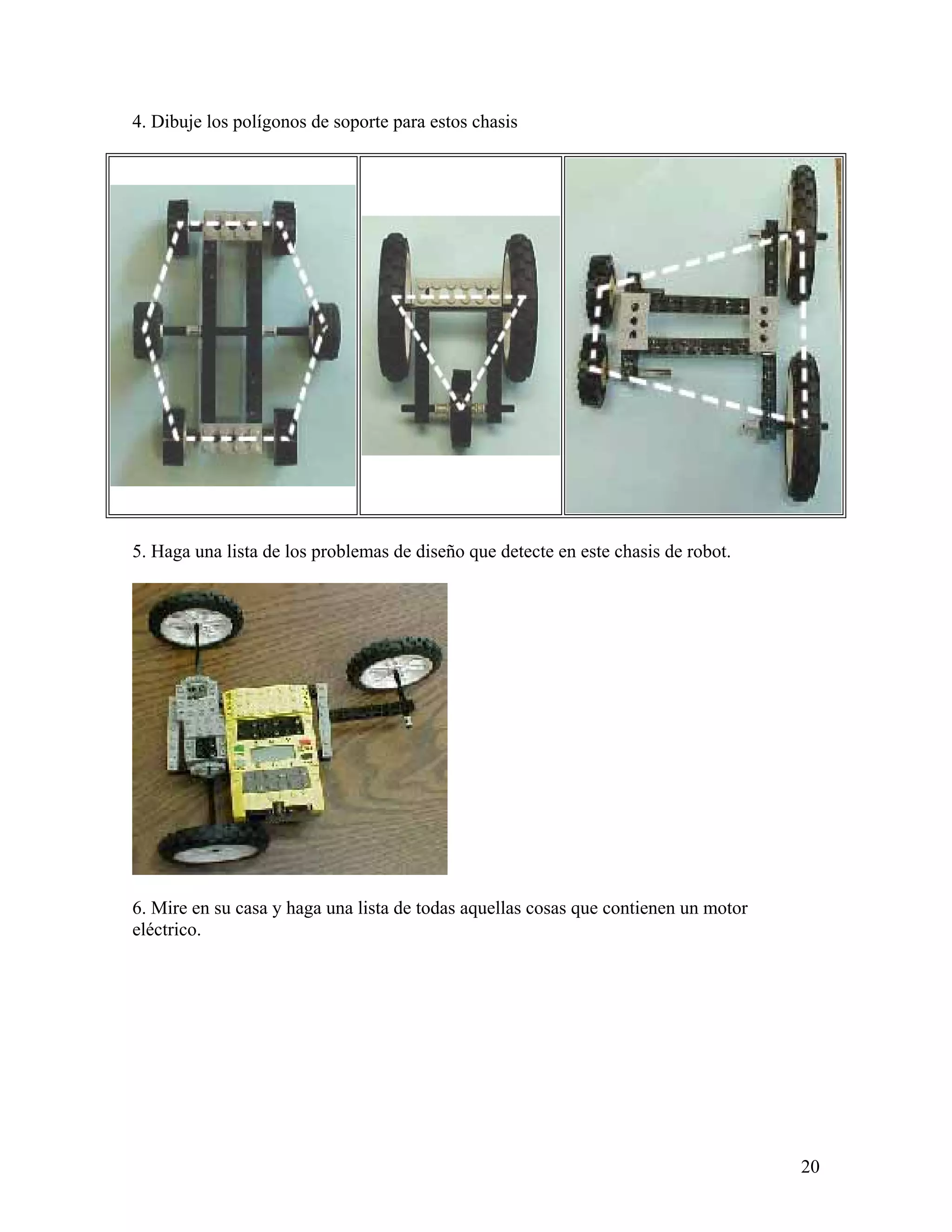 4. Dibuje los polígonos de soporte para estos chasis

5. Haga una lista de los problemas de diseño que detecte en este chasis de robot.

6. Mire en su casa y haga una lista de todas aquellas cosas que contienen un motor eléctrico.

20