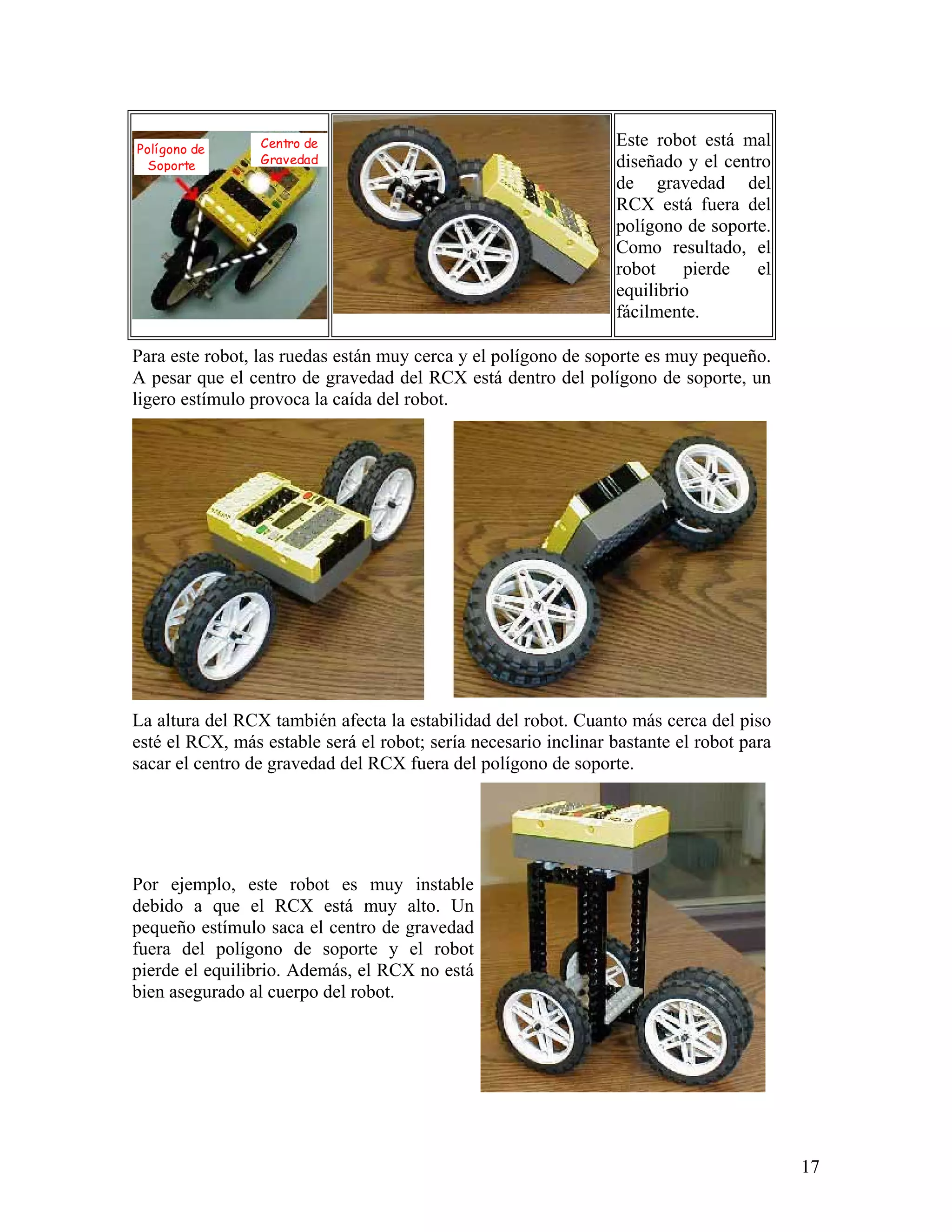 Polígono de Soporte

Centro de Gravedad

Este robot está mal diseñado y el centro de gravedad del RCX está fuera del polígono de soporte. Como resultado, el robot pierde el equilibrio fácilmente.

Para este robot, las ruedas están muy cerca y el polígono de soporte es muy pequeño. A pesar que el centro de gravedad del RCX está dentro del polígono de soporte, un ligero estímulo provoca la caída del robot.

La altura del RCX también afecta la estabilidad del robot. Cuanto más cerca del piso esté el RCX, más estable será el robot; sería necesario inclinar bastante el robot para sacar el centro de gravedad del RCX fuera del polígono de soporte.

Por ejemplo, este robot es muy instable debido a que el RCX está muy alto. Un pequeño estímulo saca el centro de gravedad fuera del polígono de soporte y el robot pierde el equilibrio. Además, el RCX no está bien asegurado al cuerpo del robot.

17