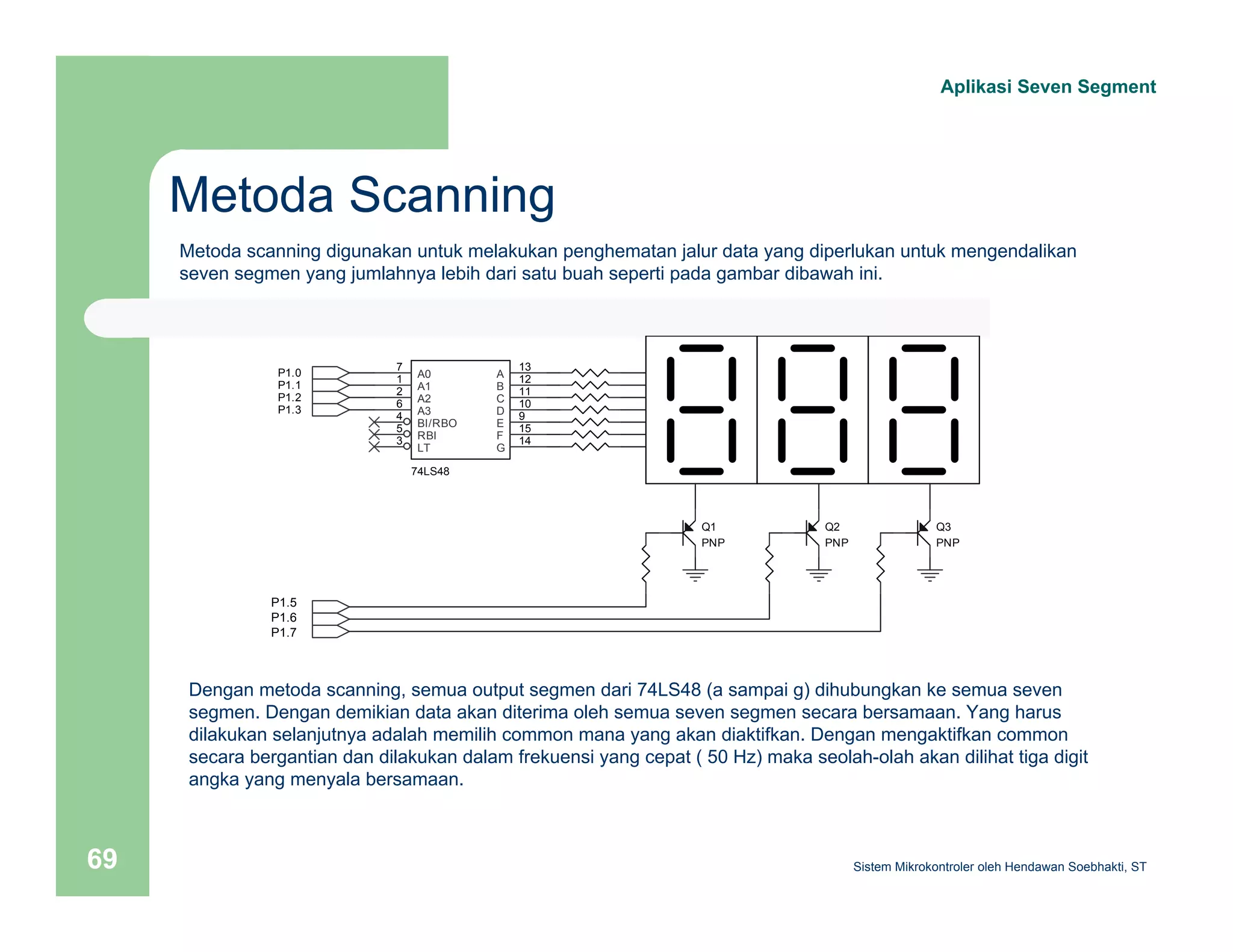 Aplikasi Seven Segment

Metoda Scanning

Metoda scanning digunakan untuk melakukan penghematan jalur data yang diperlukan untuk mengendalikan seven segmen yang jumlahnya lebih dari satu buah seperti pada gambar dibawah ini.

P1.0
P1.1
P1.2
P1.3

7
1
2
6
4
5
3

A0
A1
A2
A3
BI/RBO
RBI
LT

A
B
C
D
E
F
G

13
12
11
10
9
15
14

74LS48

Q1
PNP
Q2
PNP
Q3
PNP

P1.5
P1.6
P1.7

Dengan metoda scanning, semua output segmen dari 74LS48 (a sampai g) dihubungkan ke semua seven segmen. Dengan demikian data akan diterima oleh semua seven segmen secara bersamaan. Yang harus dilakukan selanjutnya adalah memilih common mana yang akan diaktifkan. Dengan mengaktifkan common secara bergantian dan dilakukan dalam frekuensi yang cepat ( 50 Hz) maka seolah-olah akan dilihat tiga digit angka yang menyala bersamaan.

69

Sistem Mikrokontroler oleh Hendawan Soebhakti, ST