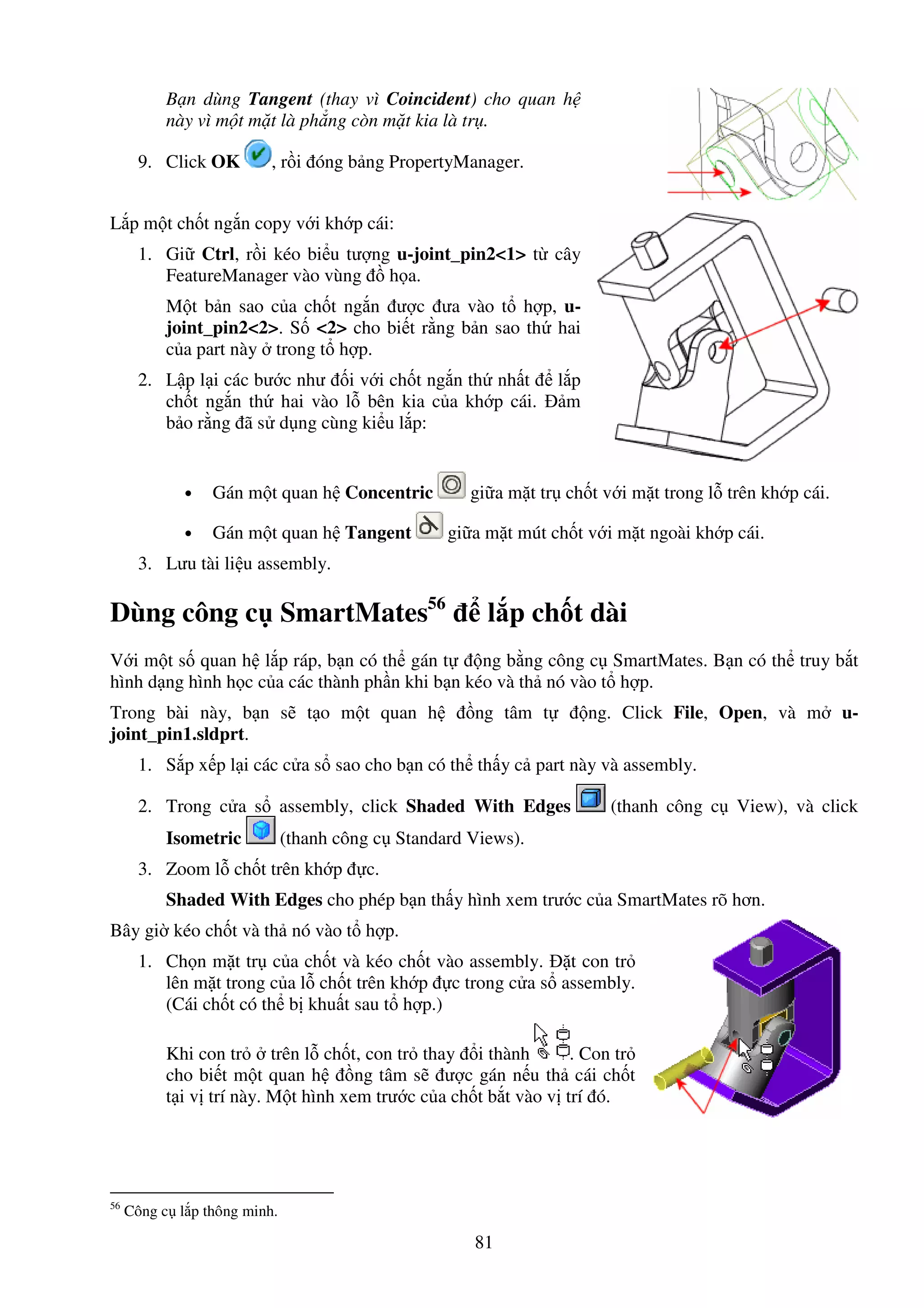 Bạn dùng Tangent (thay vì Coincident) cho quan hệ này vì một mặt là phẳng còn mặt kia là trụ.

9. Click OK, rồi đóng bảng PropertyManager.

Lắp một chốt ngắn copy với khớp cái:

1. Giữ Ctrl, rồi kéo biểu tượng u-joint_pin2<1> từ cây FeatureManager vào vùng đồ họa.

Một bản sao của chốt ngắn được đưa vào tổ hợp, u-joint_pin2<2>. Số <2> cho biết rằng bản sao thứ hai của part này ở trong tổ hợp.

2. Lập lại các bước như đối với chốt ngắn thứ nhất để lắp chốt ngắn thứ hai vào lỗ bên kia của khớp cái. Đảm bảo rằng đã sử dụng cùng kiểu lắp:

• Gán một quan hệ Concentric giữa mặt trụ chốt với mặt trong lỗ trên khớp cái.

• Gán một quan hệ Tangent giữa mặt mút chốt với mặt ngoài khớp cái.

3. Lưu tài liệu assembly.

Dùng công cụ SmartMates$^{56}$ để lắp chốt dài

Với một số quan hệ lắp ráp, bạn có thể gán tự động bằng công cụ SmartMates. Bạn có thể truy bắt hình dạng hình học của các thành phần khi bạn kéo và thả nó vào tổ hợp.

Trong bài này, bạn sẽ tạo một quan hệ đồng tâm tự động. Click File, Open, và mở u-joint_pin1.sldprt.

1. Sắp xếp lại các cửa sổ sao cho bạn có thể thấy cả part này và assembly.

2. Trong cửa sổ assembly, click Shaded With Edges (thanh công cụ View), và click Isometric (thanh công cụ Standard Views).

3. Zoom lỗ chốt trên khớp đực.

Shaded With Edges cho phép bạn thấy hình xem trước của SmartMates rõ hơn.

Bây giờ kéo chốt và thả nó vào tổ hợp.

1. Chọn mặt trụ của chốt và kéo chốt vào assembly. Đặt con trỏ lên mặt trong của lỗ chốt trên khớp đực trong cửa sổ assembly. (Cái chốt có thể bị khuất sau tổ hợp.)

Khi con trỏ ở trên lỗ chốt, con trỏ thay đổi thành . Con trỏ cho biết một quan hệ đồng tâm sẽ được gán nếu thả cái chốt tại vị trí này. Một hình xem trước của chốt bắt vào vị trí đó.

$^{56}$ Công cụ lắp thông minh.

81