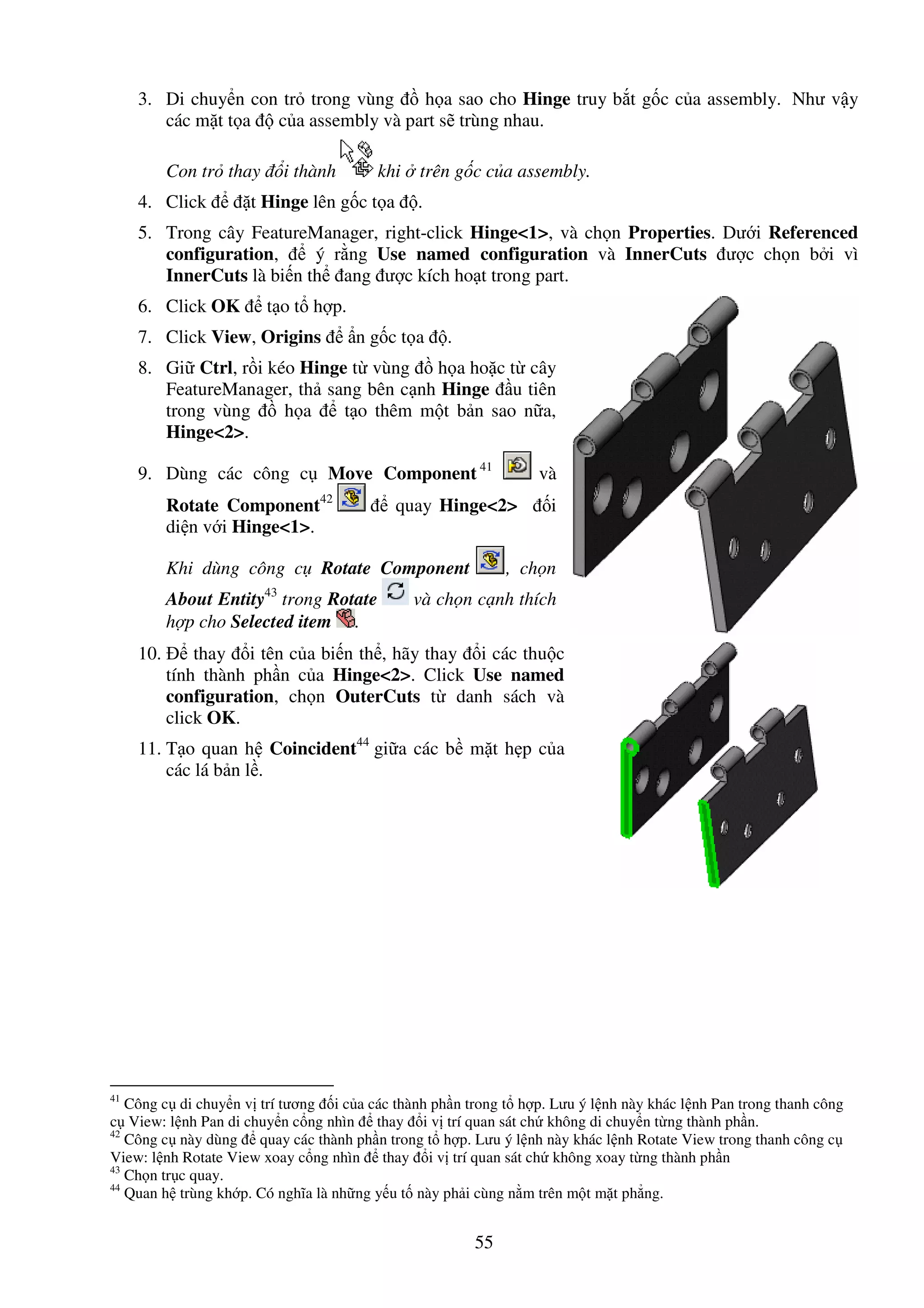 3. Di chuyển con trỏ trong vùng đồ họa sao cho Hinge truy bắt gốc của assembly. Như vậy các mặt tọa độ của assembly và part sẽ trùng nhau.

Con trỏ thay đổi thành khi ở trên gốc của assembly.

4. Click để đặt Hinge lên gốc tọa độ.

5. Trong cây FeatureManager, right-click Hinge<1>, và chọn Properties. Dưới Referenced configuration, để ý rằng Use named configuration và InnerCuts được chọn bởi vì InnerCuts là biến thể đang được kích hoạt trong part.

6. Click OK để tạo tổ hợp.

7. Click View, Origins để ẩn gốc tọa độ.

8. Giữ Ctrl, rồi kéo Hinge từ vùng đồ họa hoặc từ cây FeatureManager, thả sang bên cạnh Hinge đầu tiên trong vùng đồ họa để tạo thêm một bản sao nữa, Hinge<2>.

9. Dùng các công cụ Move Component$^{41}$ và Rotate Component$^{42}$ để quay Hinge<2> đối diện với Hinge<1>.

Khi dùng công cụ Rotate Component, chọn About Entity$^{43}$ trong Rotate và chọn cạnh thích hợp cho Selected item.

10. Để thay đổi tên của biến thể, hãy thay đổi các thuộc tính thành phần của Hinge<2>. Click Use named configuration, chọn OuterCuts từ danh sách và click OK.

11. Tạo quan hệ Coincident$^{44}$ giữa các bề mặt hẹp của các lá bản lề.

$^{41}$ Công cụ di chuyển vị trí tương đối của các thành phần trong tổ hợp. Lưu ý lệnh này khác lệnh Pan trong thanh công cụ View: lệnh Pan di chuyển cổng nhìn để thay đổi vị trí quan sát chứ không di chuyển từng thành phần.
$^{42}$ Công cụ này dùng để quay các thành phần trong tổ hợp. Lưu ý lệnh này khác lệnh Rotate View trong thanh công cụ View: lệnh Rotate View xoay cổng nhìn để thay đổi vị trí quan sát chứ không xoay từng thành phần
$^{43}$ Chọn trục quay.
$^{44}$ Quan hệ trùng khớp. Có nghĩa là những yếu tố này phải cùng nằm trên một mặt phẳng.

55