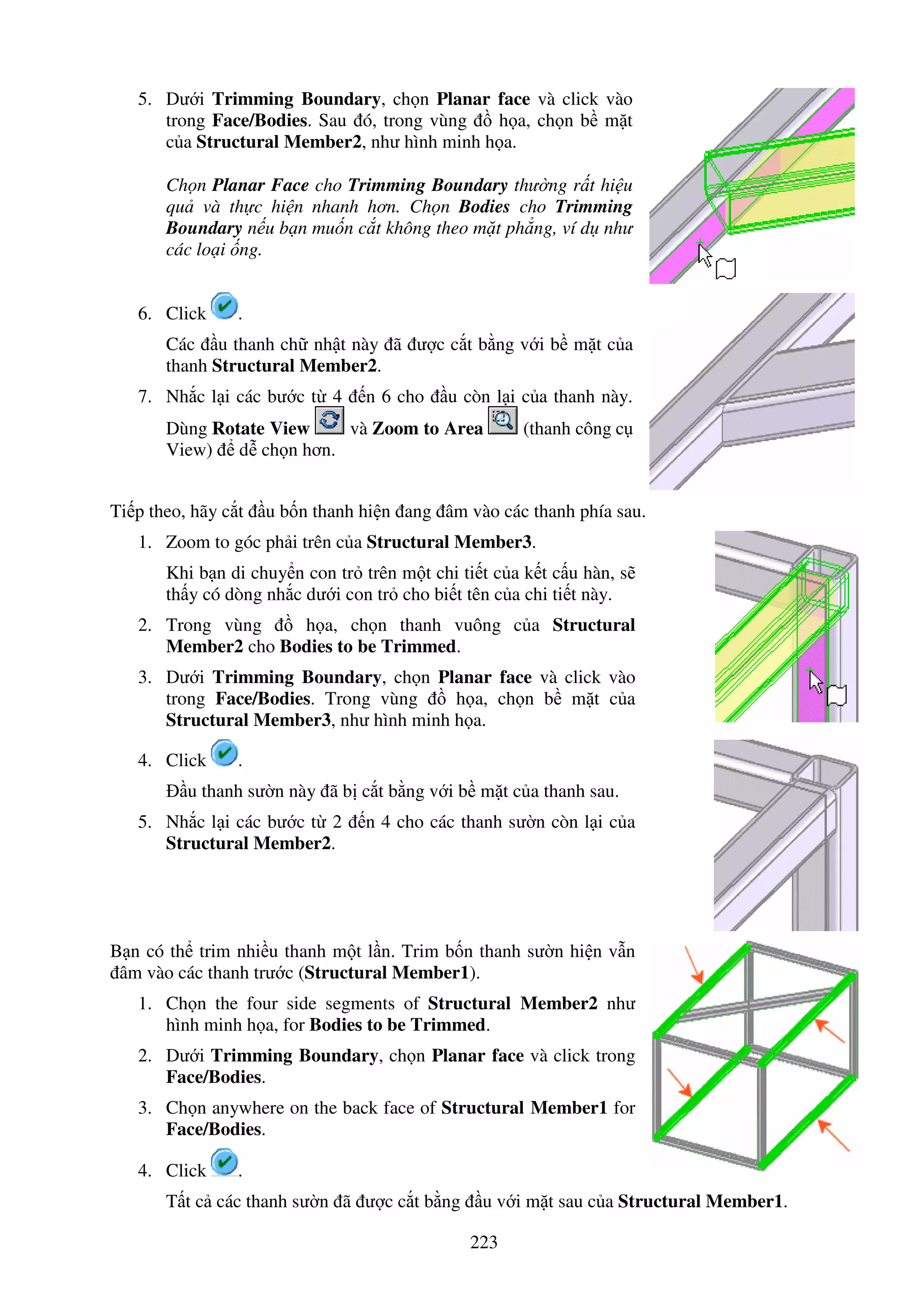 5. Dưới Trimming Boundary, chọn Planar face và click vào trong Face/Bodies. Sau đó, trong vùng đồ họa, chọn bề mặt của Structural Member2, như hình minh họa.

Chọn Planar Face cho Trimming Boundary thường rất hiệu quả và thực hiện nhanh hơn. Chọn Bodies cho Trimming Boundary nếu bạn muốn cắt không theo mặt phẳng, ví dụ như các loại ống.

6. Click .

Các đầu thanh chữ nhật này đã được cắt bằng với bề mặt của thanh Structural Member2.

7. Nhắc lại các bước từ 4 đến 6 cho đầu còn lại của thanh này.

Dùng Rotate View và Zoom to Area (thanh công cụ View) để dễ chọn hơn.

Tiếp theo, hãy cắt đầu bốn thanh hiện đang đâm vào các thanh phía sau.

1. Zoom to góc phải trên của Structural Member3.

Khi bạn di chuyển con trỏ trên một chi tiết của kết cấu hàn, sẽ thấy có dòng nhắc dưới con trỏ cho biết tên của chi tiết này.

2. Trong vùng đồ họa, chọn thanh vuông của Structural Member2 cho Bodies to be Trimmed.

3. Dưới Trimming Boundary, chọn Planar face và click vào trong Face/Bodies. Trong vùng đồ họa, chọn bề mặt của Structural Member3, như hình minh họa.

4. Click .

Đầu thanh sườn này đã bị cắt bằng với bề mặt của thanh sau.

5. Nhắc lại các bước từ 2 đến 4 cho các thanh sườn còn lại của Structural Member2.

Bạn có thể trim nhiều thanh một lần. Trim bốn thanh sườn hiện vẫn đâm vào các thanh trước (Structural Member1).

1. Chọn the four side segments of Structural Member2 như hình minh họa, for Bodies to be Trimmed.

2. Dưới Trimming Boundary, chọn Planar face và click trong Face/Bodies.

3. Chọn anywhere on the back face of Structural Member1 for Face/Bodies.

4. Click .

Tất cả các thanh sườn đã được cắt bằng đầu với mặt sau của Structural Member1.

223