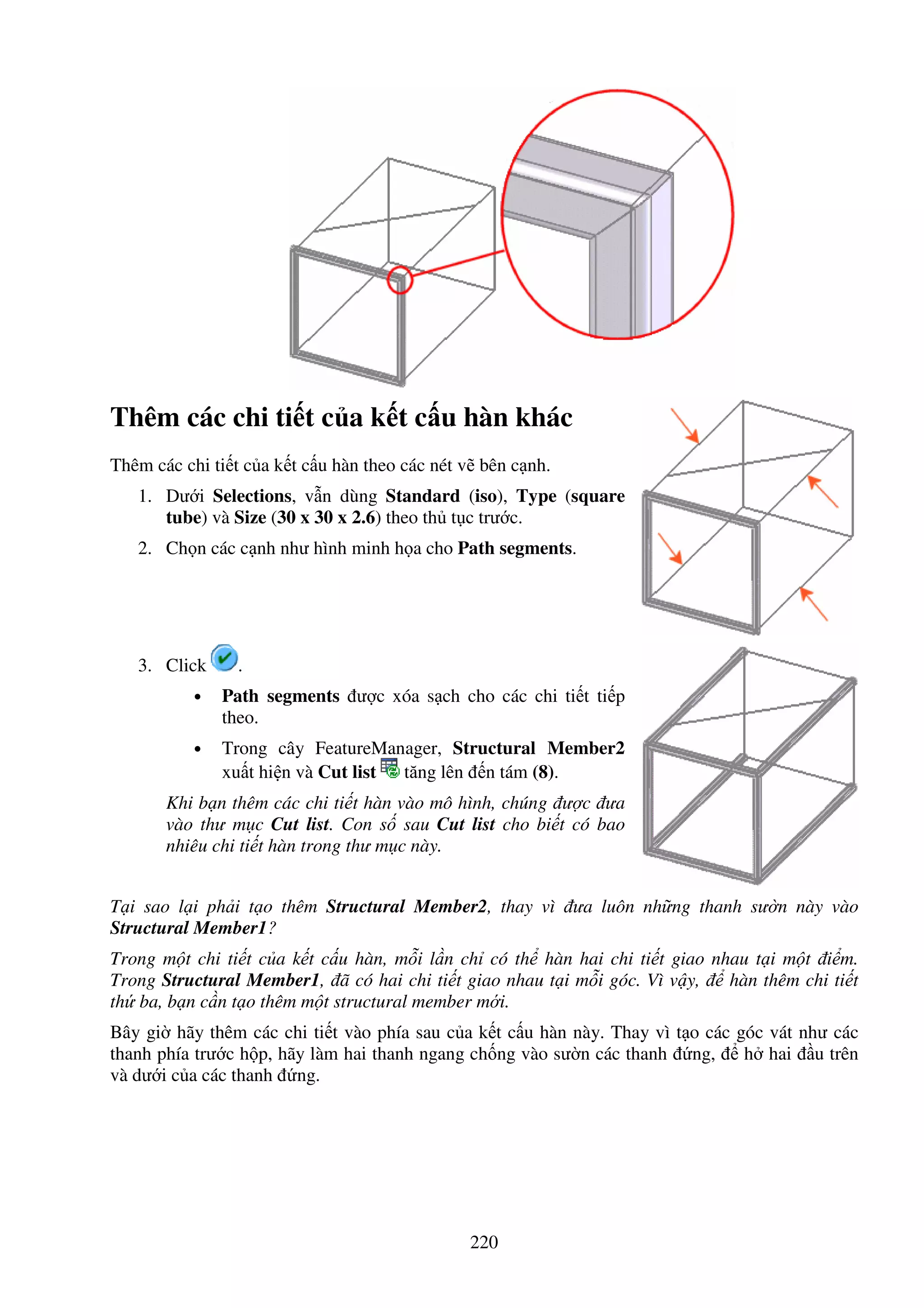 Thêm các chi tiết của kết cấu hàn khác

Thêm các chi tiết của kết cấu hàn theo các nét vẽ bên cạnh.

1. Dưới Selections, vẫn dùng Standard (iso), Type (square tube) và Size (30 x 30 x 2.6) theo thủ tục trước.
2. Chọn các cạnh như hình minh họa cho Path segments.
3. Click .
   • Path segments được xóa sạch cho các chi tiết tiếp theo.
   • Trong cây FeatureManager, Structural Member2 xuất hiện và Cut list tăng lên đến tám (8).

Khi bạn thêm các chi tiết hàn vào mô hình, chúng được đưa vào thư mục Cut list. Con số sau Cut list cho biết có bao nhiêu chi tiết hàn trong thư mục này.

Tại sao lại phải tạo thêm Structural Member2, thay vì đưa luôn những thanh sườn này vào Structural Member1?

Trong một chi tiết của kết cấu hàn, mỗi lần chỉ có thể hàn hai chi tiết giao nhau tại một điểm. Trong Structural Member1, đã có hai chi tiết giao nhau tại mỗi góc. Vì vậy, để hàn thêm chi tiết thứ ba, bạn cần tạo thêm một structural member mới.

Bây giờ hãy thêm các chi tiết vào phía sau của kết cấu hàn này. Thay vì tạo các góc vát như các thanh phía trước hộp, hãy làm hai thanh ngang chống vào sườn các thanh đứng, để hở hai đầu trên và dưới của các thanh đứng.

220