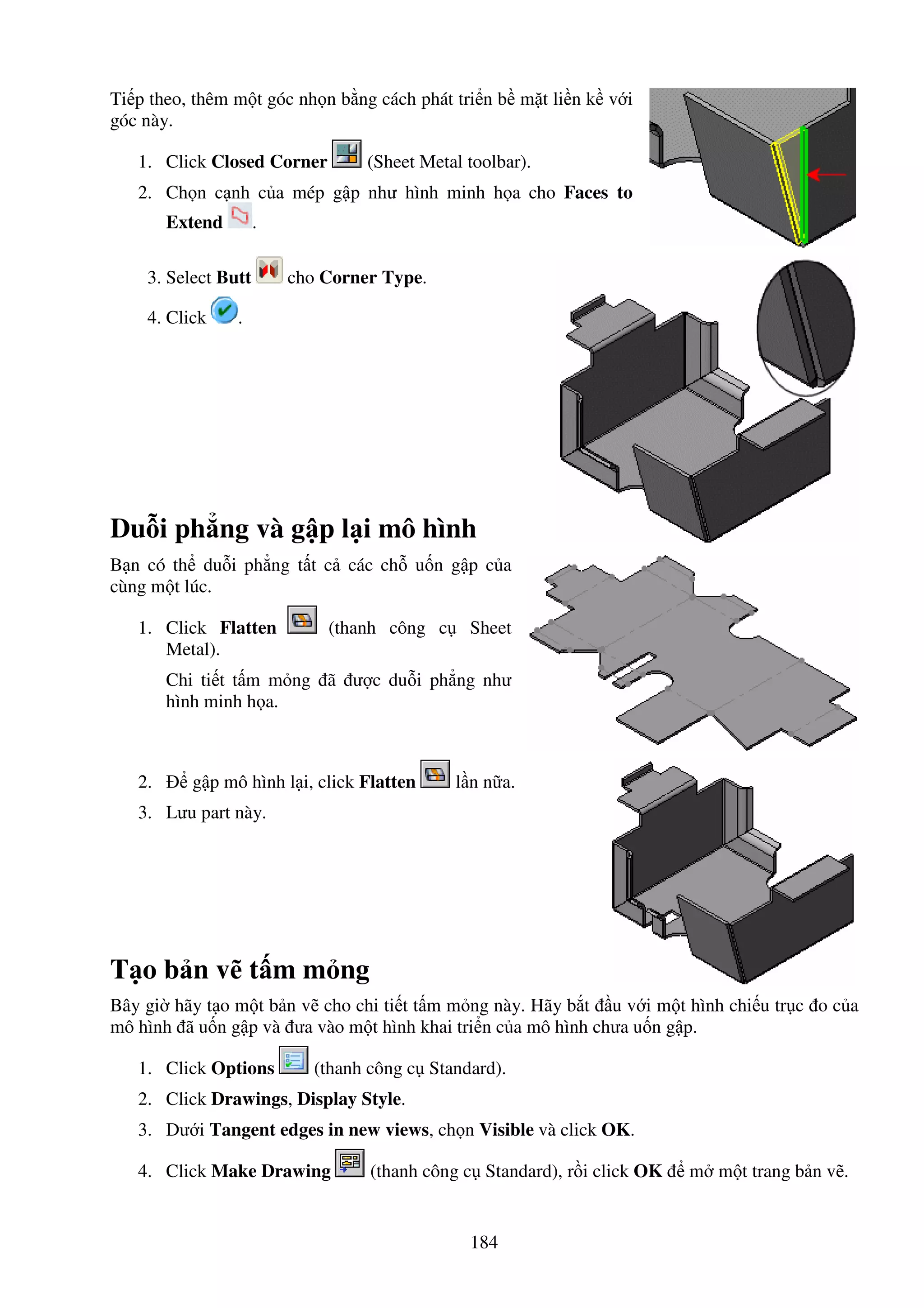 Tiếp theo, thêm một góc nhọn bằng cách phát triển bề mặt liền kề với góc này.

1. Click Closed Corner (Sheet Metal toolbar).
2. Chọn cạnh của mép gập như hình minh họa cho Faces to Extend .

3. Select Butt cho Corner Type.
4. Click .

Duỗi phẳng và gập lại mô hình

Bạn có thể duỗi phẳng tất cả các chỗ uốn gập của cùng một lúc.

1. Click Flatten (thanh công cụ Sheet Metal).

Chi tiết tấm mỏng đã được duỗi phẳng như hình minh họa.

2. Để gập mô hình lại, click Flatten lần nữa.
3. Lưu part này.

Tạo bản vẽ tấm mỏng

Bây giờ hãy tạo một bản vẽ cho chi tiết tấm mỏng này. Hãy bắt đầu với một hình chiếu trục đo của mô hình đã uốn gập và đưa vào một hình khai triển của mô hình chưa uốn gập.

1. Click Options (thanh công cụ Standard).
2. Click Drawings, Display Style.
3. Dưới Tangent edges in new views, chọn Visible và click OK.
4. Click Make Drawing (thanh công cụ Standard), rồi click OK để mở một trang bản vẽ.

184