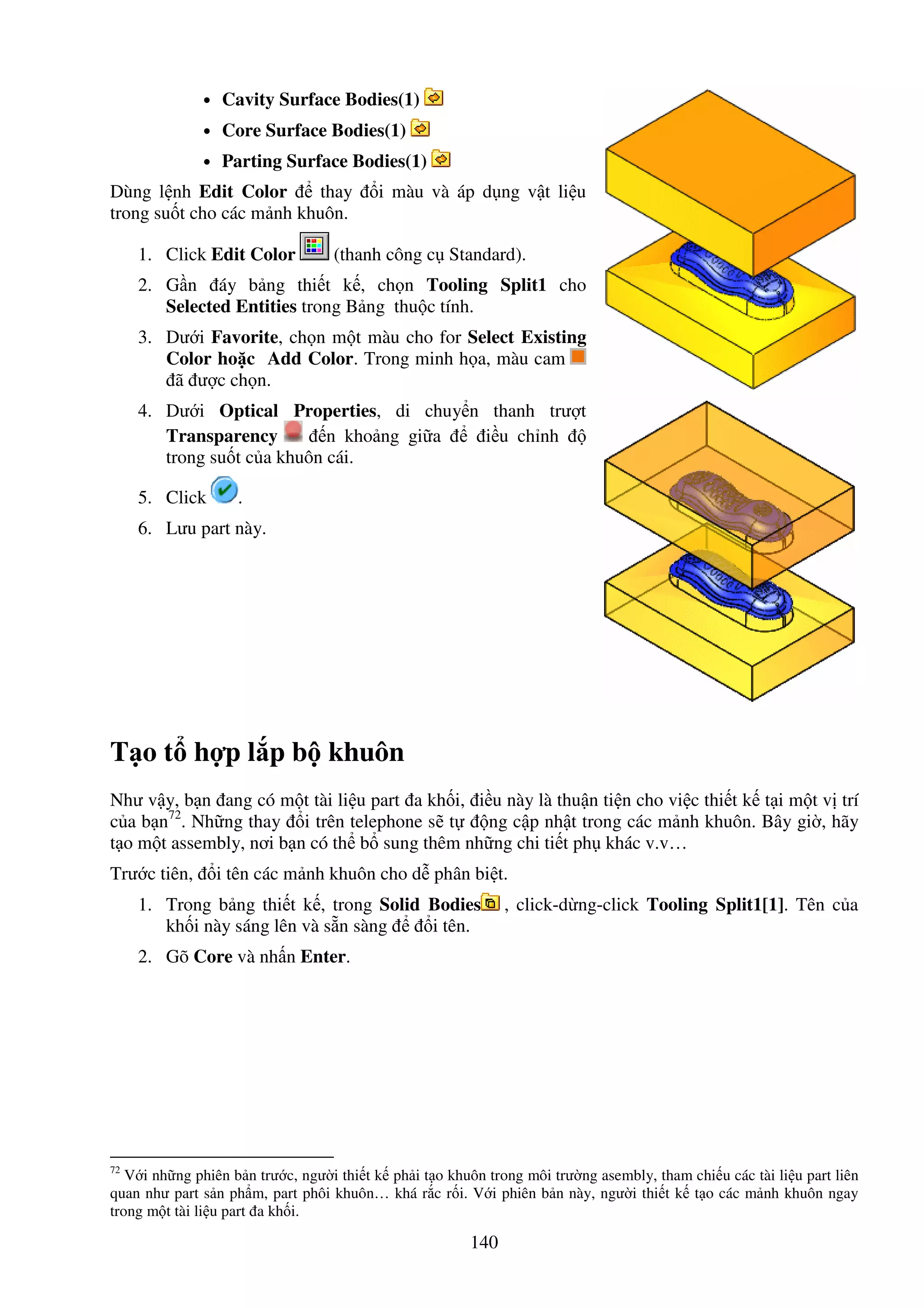 • Cavity Surface Bodies(1)
• Core Surface Bodies(1)
• Parting Surface Bodies(1)

Dùng lệnh Edit Color để thay đổi màu và áp dụng vật liệu trong suốt cho các mảnh khuôn.

1. Click Edit Color (thanh công cụ Standard).
2. Gần đáy bảng thiết kế, chọn Tooling Split1 cho Selected Entities trong Bảng thuộc tính.
3. Dưới Favorite, chọn một màu cho for Select Existing Color hoặc Add Color. Trong minh họa, màu cam đã được chọn.
4. Dưới Optical Properties, di chuyển thanh trượt Transparency đến khoảng giữa để điều chỉnh độ trong suốt của khuôn cái.
5. Click .
6. Lưu part này.

Tạo tổ hợp lắp bộ khuôn

Như vậy, bạn đang có một tài liệu part đa khối, điều này là thuận tiện cho việc thiết kế tại một vị trí của bạn$^{72}$. Những thay đổi trên telephone sẽ tự động cập nhật trong các mảnh khuôn. Bây giờ, hãy tạo một assembly, nơi bạn có thể bổ sung thêm những chi tiết phụ khác v.v…

Trước tiên, đổi tên các mảnh khuôn cho dễ phân biệt.

1. Trong bảng thiết kế, trong Solid Bodies , click-dừng-click Tooling Split1[1]. Tên của khối này sáng lên và sẵn sàng để đổi tên.
2. Gõ Core và nhấn Enter.

$^{72}$ Với những phiên bản trước, người thiết kế phải tạo khuôn trong môi trường asembly, tham chiếu các tài liệu part liên quan như part sản phẩm, part phôi khuôn… khá rắc rối. Với phiên bản này, người thiết kế tạo các mảnh khuôn ngay trong một tài liệu part đa khối.

140