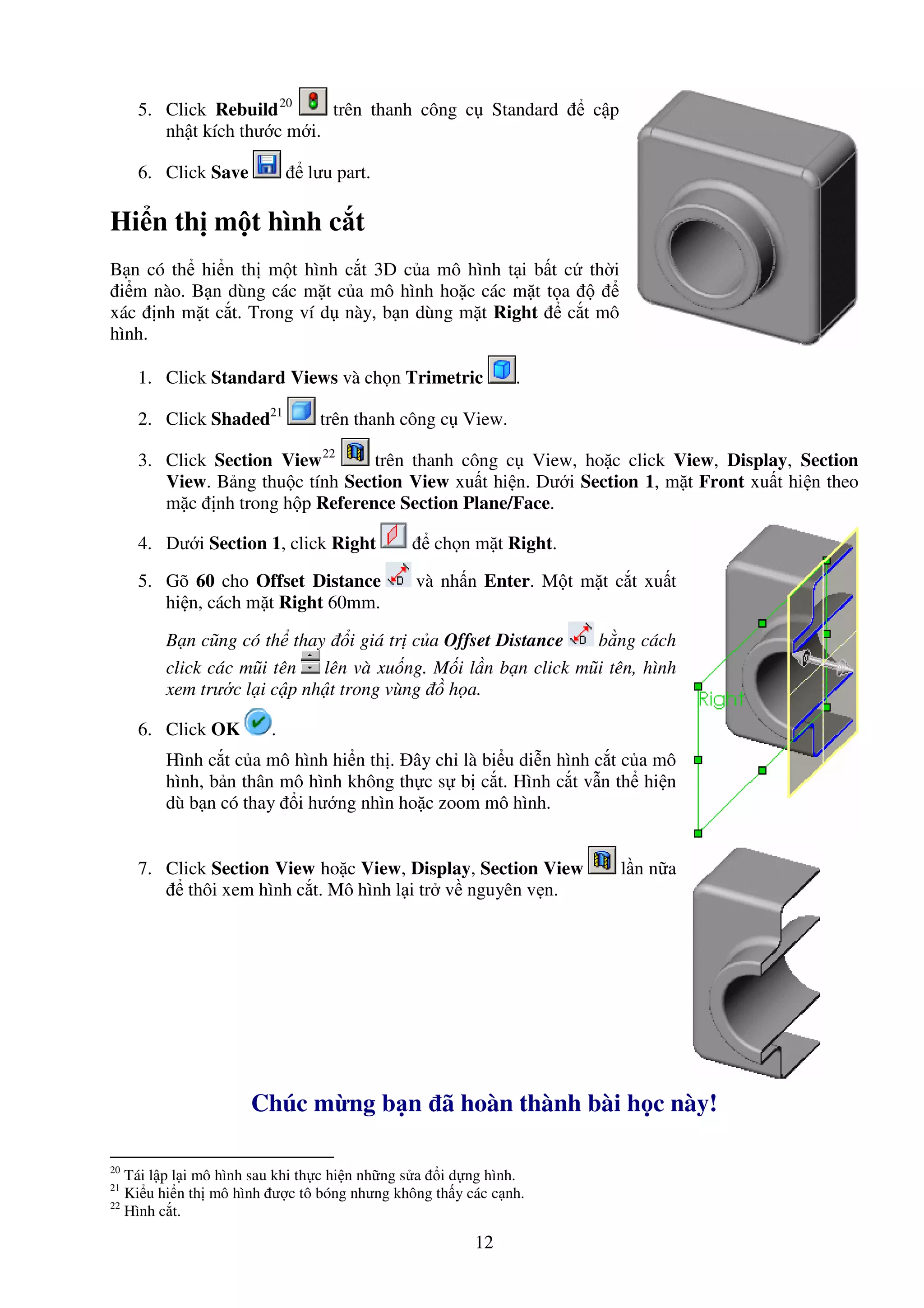 5. Click Rebuild$^{20}$ trên thanh công cụ Standard để cập nhật kích thước mới.

6. Click Save để lưu part.

Hiển thị một hình cắt

Bạn có thể hiển thị một hình cắt 3D của mô hình tại bất cứ thời điểm nào. Bạn dùng các mặt của mô hình hoặc các mặt tọa độ để xác định mặt cắt. Trong ví dụ này, bạn dùng mặt Right để cắt mô hình.

1. Click Standard Views và chọn Trimetric .

2. Click Shaded$^{21}$ trên thanh công cụ View.

3. Click Section View$^{22}$ trên thanh công cụ View, hoặc click View, Display, Section View. Bảng thuộc tính Section View xuất hiện. Dưới Section 1, mặt Front xuất hiện theo mặc định trong hộp Reference Section Plane/Face.

4. Dưới Section 1, click Right để chọn mặt Right.

5. Gõ 60 cho Offset Distance và nhấn Enter. Một mặt cắt xuất hiện, cách mặt Right 60mm.

Bạn cũng có thể thay đổi giá trị của Offset Distance bằng cách click các mũi tên lên và xuống. Mỗi lần bạn click mũi tên, hình xem trước lại cập nhật trong vùng đồ họa.

Right

6. Click OK .

Hình cắt của mô hình hiển thị. Đây chỉ là biểu diễn hình cắt của mô hình, bản thân mô hình không thực sự bị cắt. Hình cắt vẫn thể hiện dù bạn có thay đổi hướng nhìn hoặc zoom mô hình.

7. Click Section View hoặc View, Display, Section View lần nữa để thôi xem hình cắt. Mô hình lại trở về nguyên vẹn.

Chúc mừng bạn đã hoàn thành bài học này!

$^{20}$ Tái lập lại mô hình sau khi thực hiện những sửa đổi dựng hình.
$^{21}$ Kiểu hiển thị mô hình được tô bóng nhưng không thấy các cạnh.
$^{22}$ Hình cắt.

12