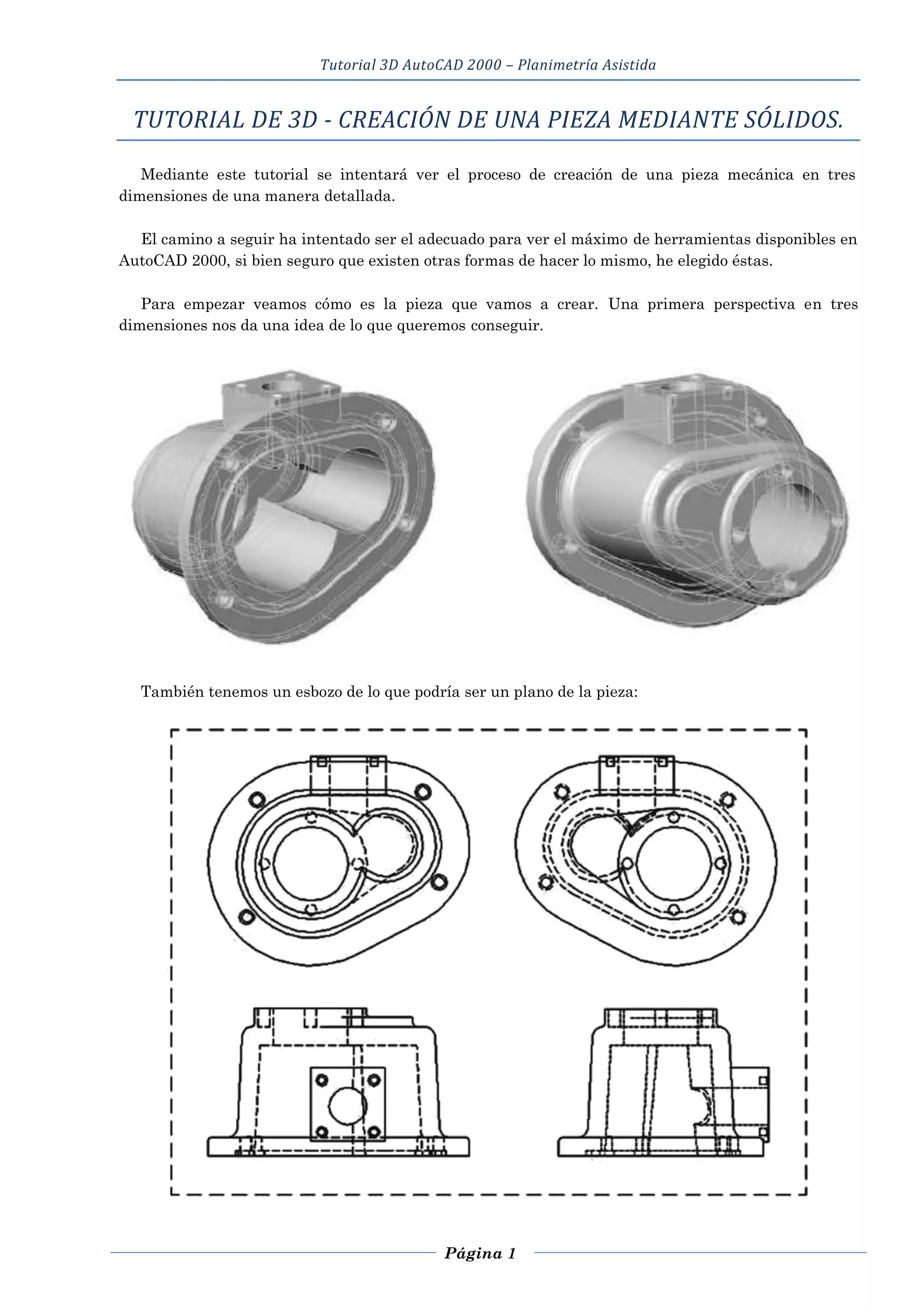 Tutorial 3D AutoCAD 2000 – Planimetría Asistida

TUTORIAL DE 3D - CREACIÓN DE UNA PIEZA MEDIANTE SÓLIDOS.

Mediante este tutorial se intentará ver el proceso de creación de una pieza mecánica en tres dimensiones de una manera detallada.

El camino a seguir ha intentado ser el adecuado para ver el máximo de herramientas disponibles en AutoCAD 2000, si bien seguro que existen otras formas de hacer lo mismo, he elegido éstas.

Para empezar veamos cómo es la pieza que vamos a crear. Una primera perspectiva en tres dimensiones nos da una idea de lo que queremos conseguir.

También tenemos un esbozo de lo que podría ser un plano de la pieza:

Página 1