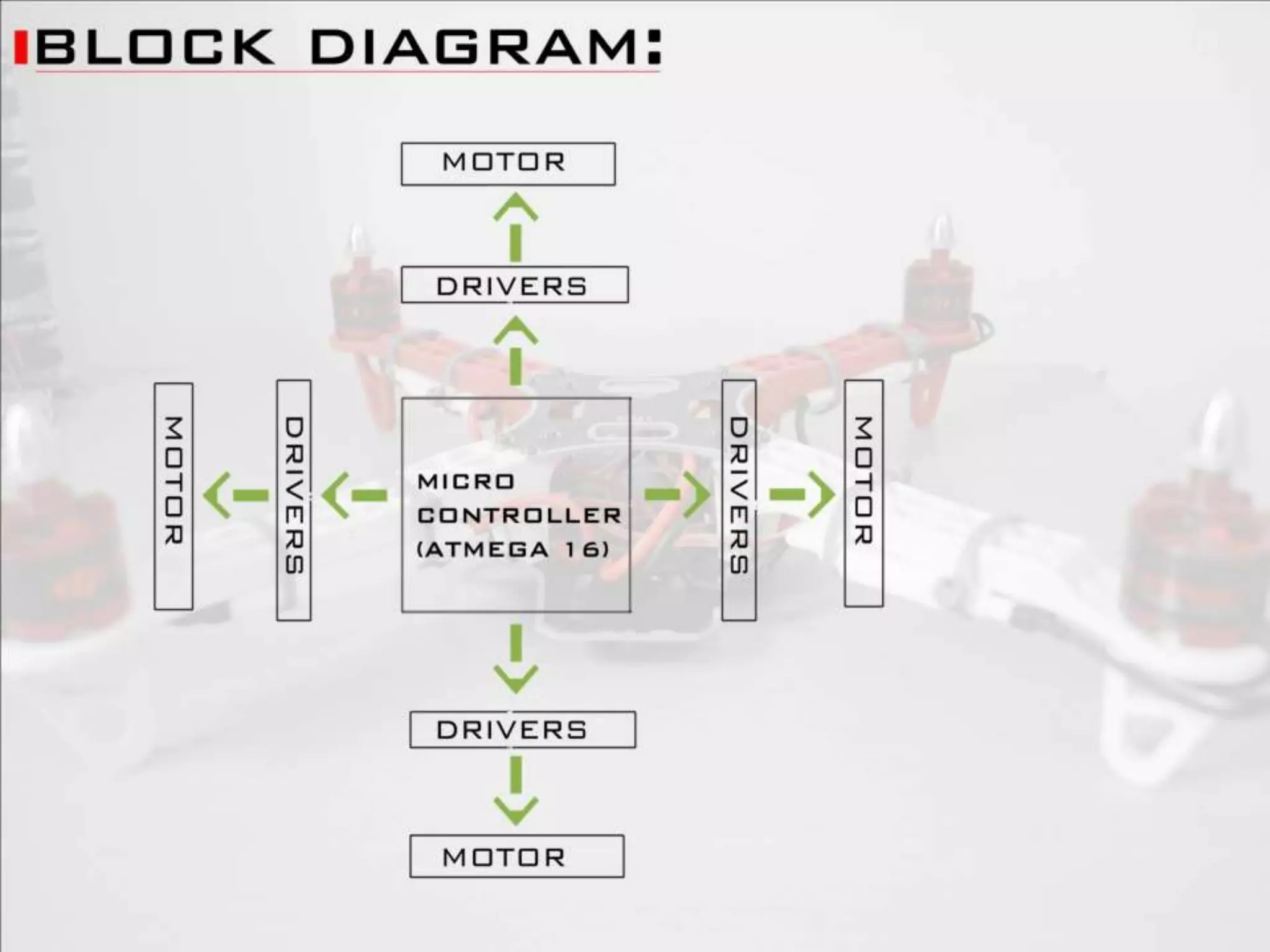 BLOCK DIAGRAM:

MOTOR

DRIVERS

MOTOR

DRIVERS

MICRO CONTROLLER (ATMEGA 16)

DRIVERS

MOTOR

DRIVERS

MOTOR