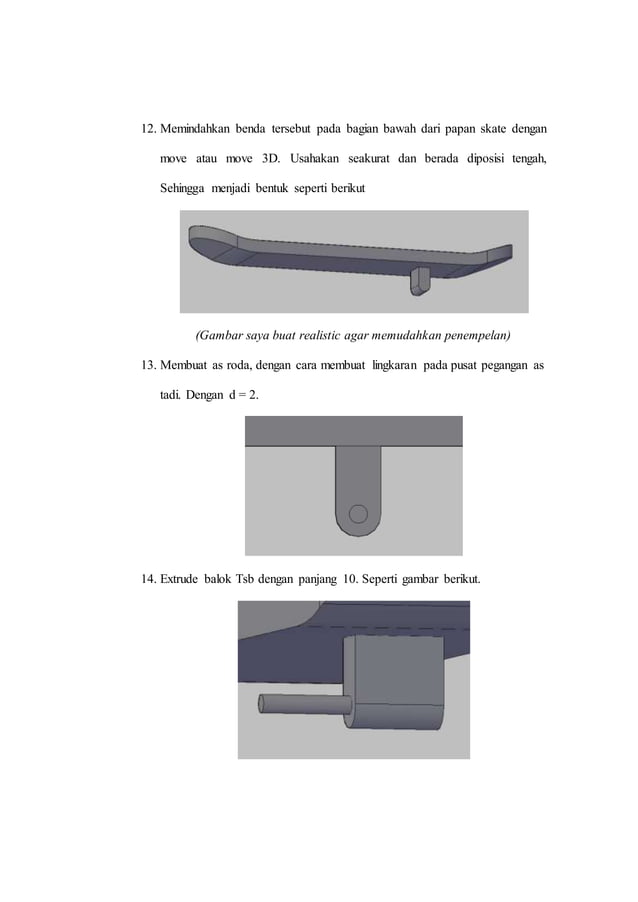 12. Memindahkan benda tersebut pada bagian bawah dari papan skate dengan move atau move 3D. Usahakan seakurat dan berada diposisi tengah, Sehingga menjadi bentuk seperti berikut

(Gambar saya buat realistic agar memudahkan penempelan)

13. Membuat as roda, dengan cara membuat lingkaran pada pusat pegangan as tadi. Dengan d = 2.

14. Extrude balok Tsb dengan panjang 10. Seperti gambar berikut.