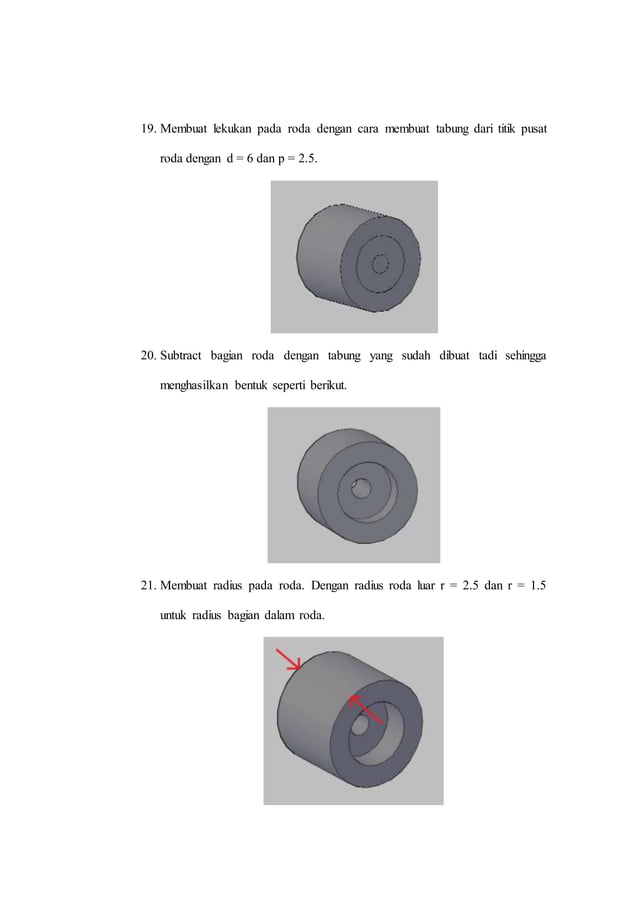 19. Membuat lekukan pada roda dengan cara membuat tabung dari titik pusat roda dengan d = 6 dan p = 2.5.

20. Subtract bagian roda dengan tabung yang sudah dibuat tadi sehingga menghasilkan bentuk seperti berikut.

21. Membuat radius pada roda. Dengan radius roda luar r = 2.5 dan r = 1.5 untuk radius bagian dalam roda.