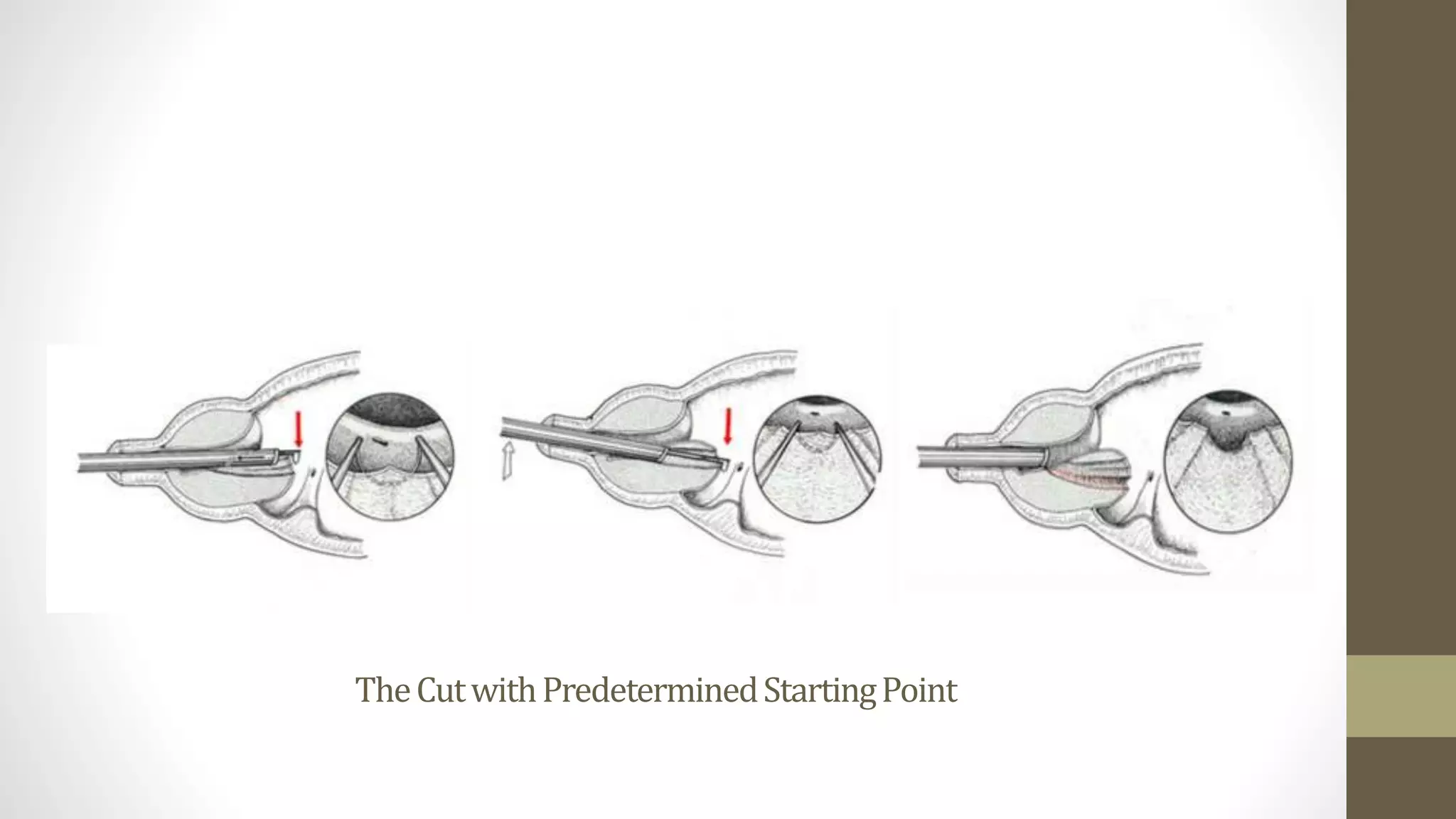 The Cut with Predetermined Starting Point