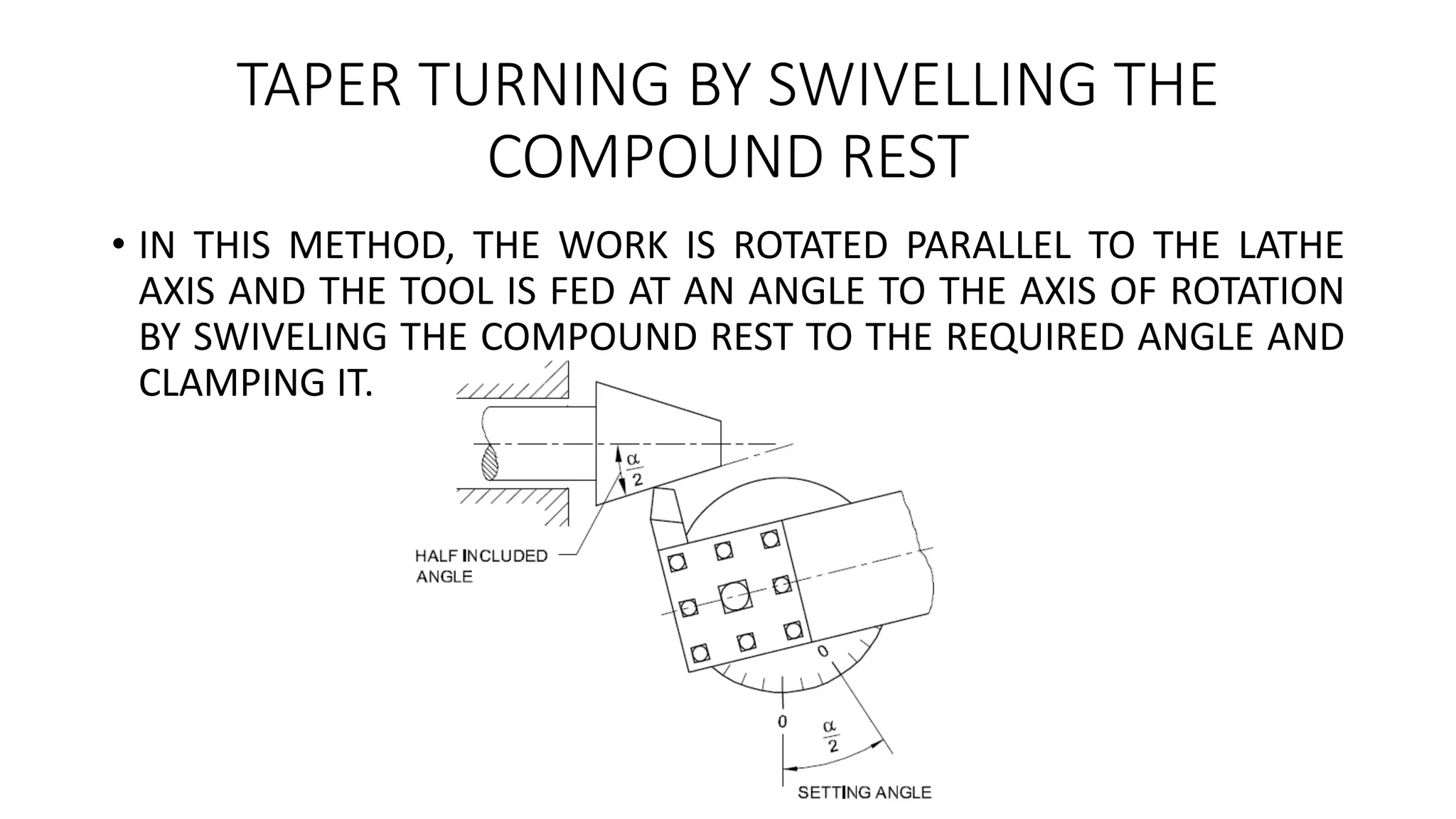 TAPER TURNING BY SWIVELLING THE COMPOUND REST

• IN THIS METHOD, THE WORK IS ROTATED PARALLEL TO THE LATHE AXIS AND THE TOOL IS FED AT AN ANGLE TO THE AXIS OF ROTATION BY SWIVELING THE COMPOUND REST TO THE REQUIRED ANGLE AND CLAMPING IT.

$\frac{\alpha}{2}$

HALF INCLUDED ANGLE

0

0

$\frac{\alpha}{2}$

SETTING ANGLE