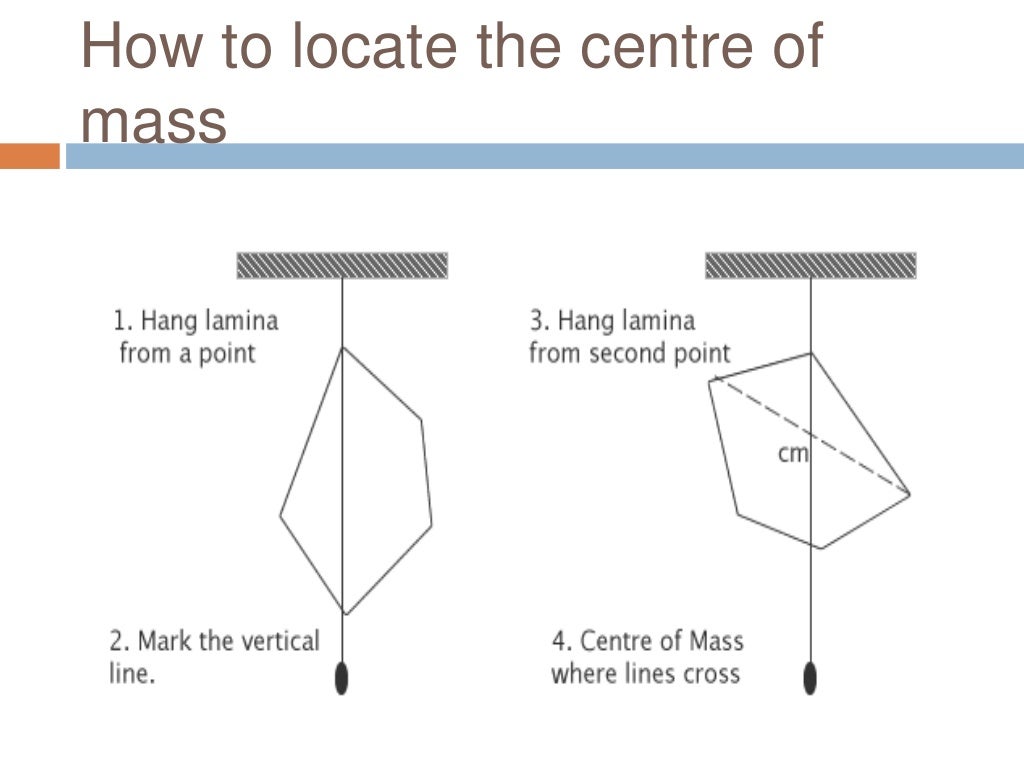 How to locate the centre of mass

1. Hang lamina from a point

2. Mark the vertical line.

3. Hang lamina from second point

cm

4. Centre of Mass where lines cross