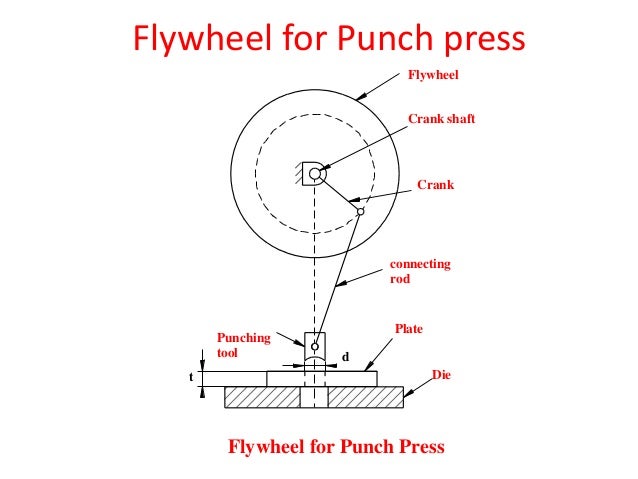 Flywheel for Punch press

Flywheel

Crank shaft

Crank

connecting rod

Punching tool

Plate

d

t

Die

Flywheel for Punch Press