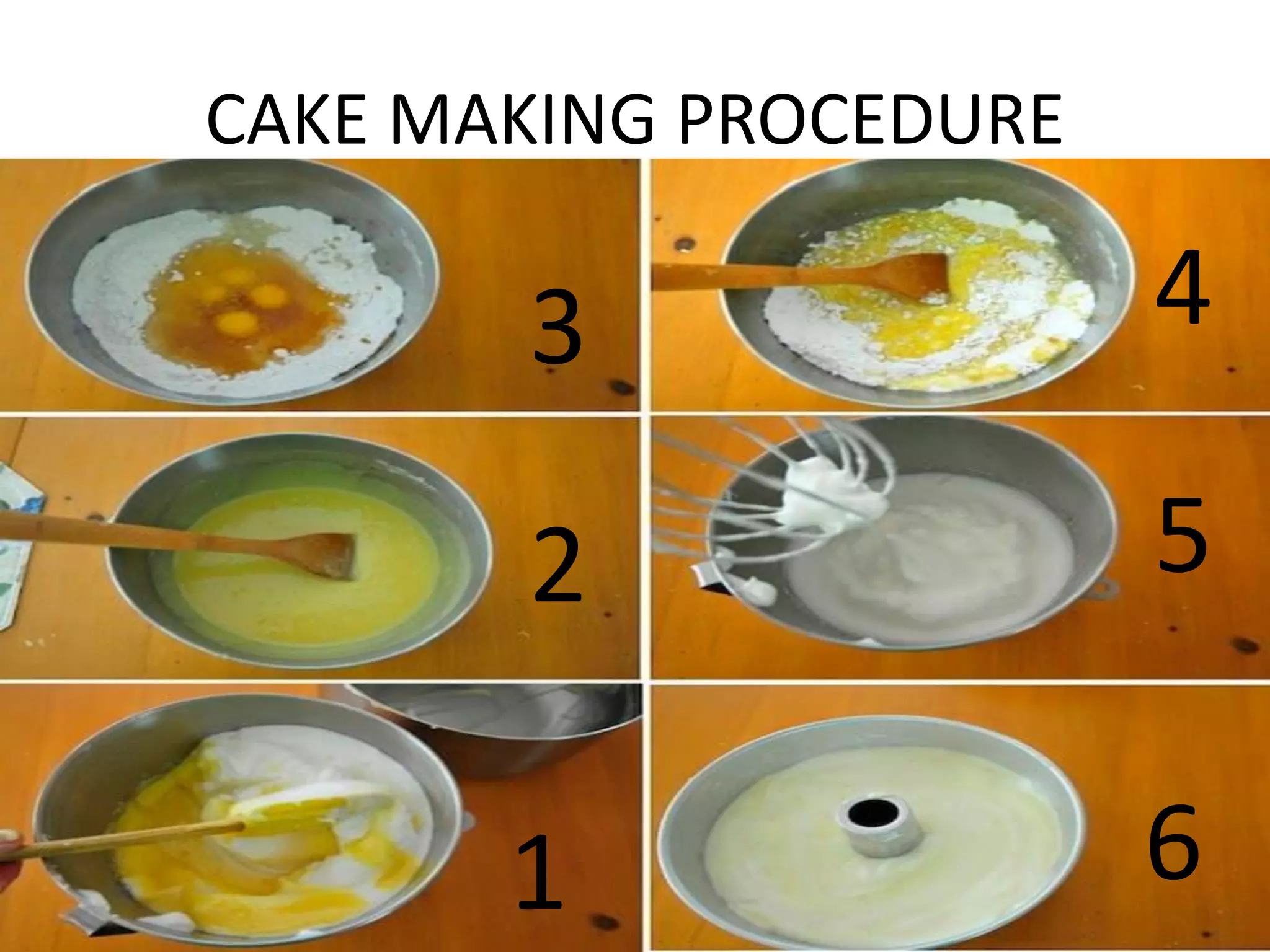 CAKE MAKING PROCEDURE

3

4

2

5

1

6